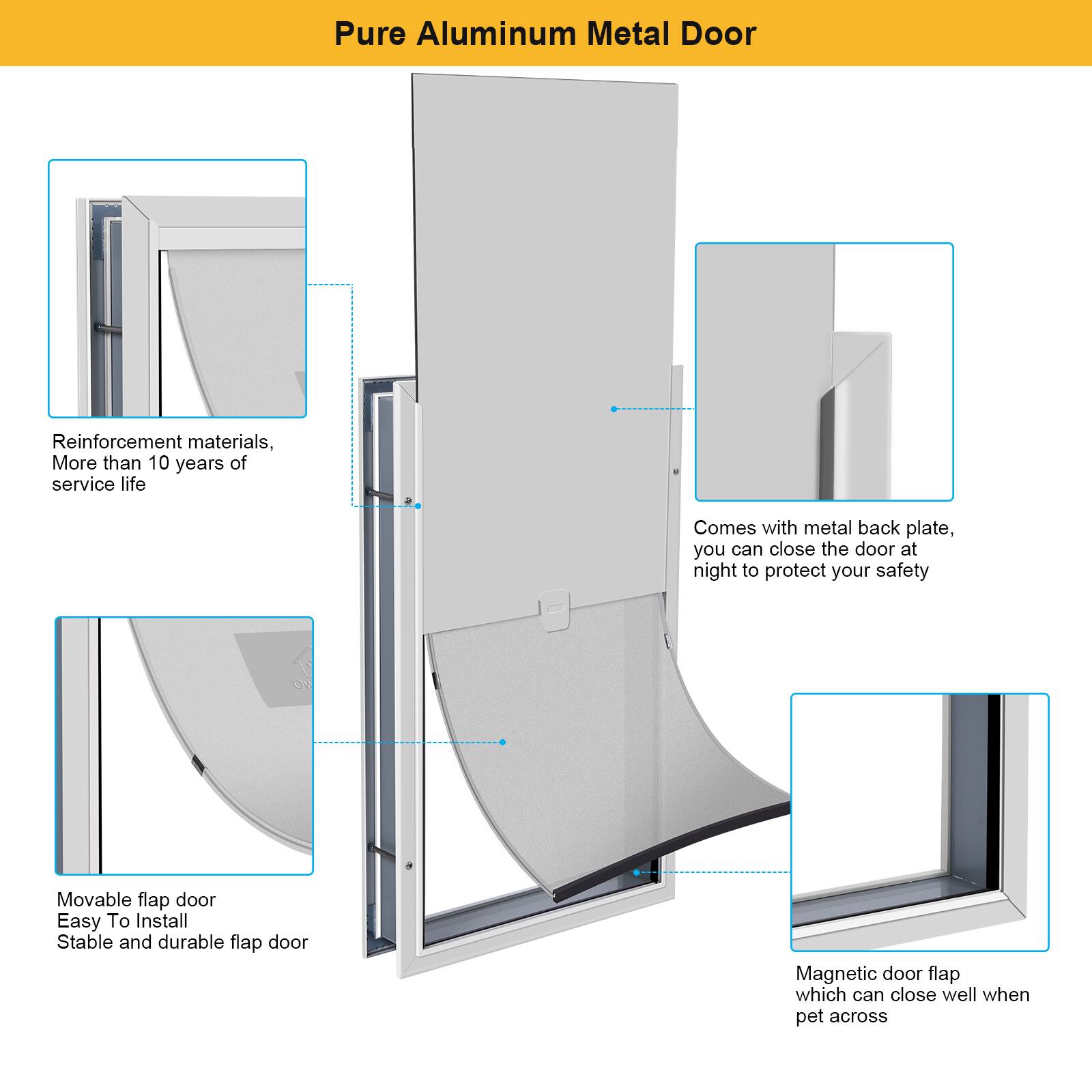 Pure Aluminum Metal Door

Reinforcement materials, More than 10 years of service life

Comes with metal back plate, you can close the door at night to protect your safety

Movable flap door
Easy To Install
Stable and durable flap door

Magnetic door flap which can close well when pet across