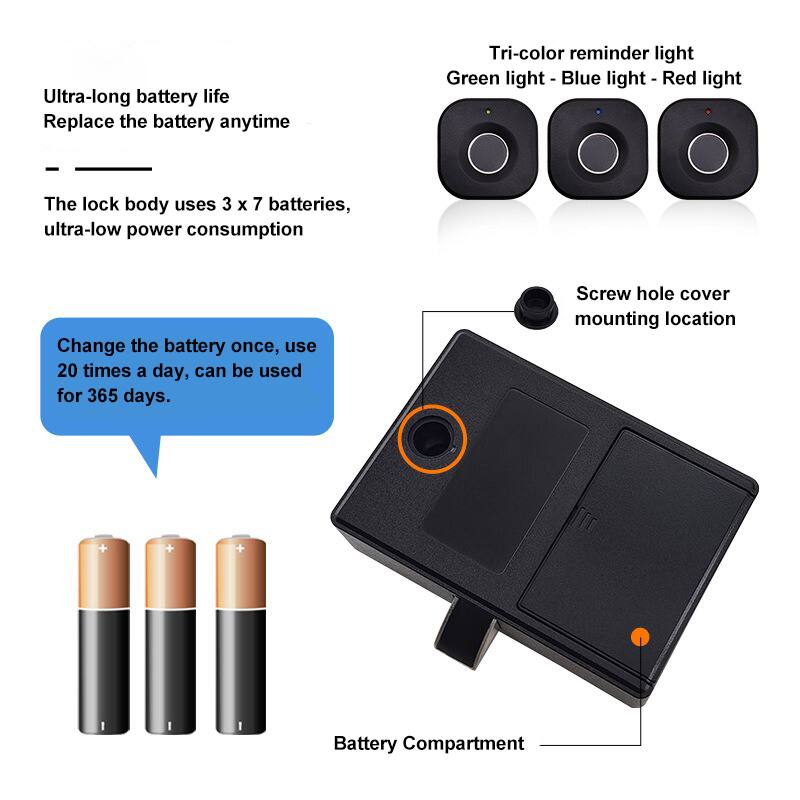 Ultra-long battery life
Replace the battery anytime

The lock body uses 3 x 7 batteries, ultra-low power consumption

Tri-color reminder light
Green light - Blue light - Red light

Screw hole cover mounting location

Change the battery once, use 20 times a day, can be used for 365 days.

+ + +

- - -

Battery Compartment