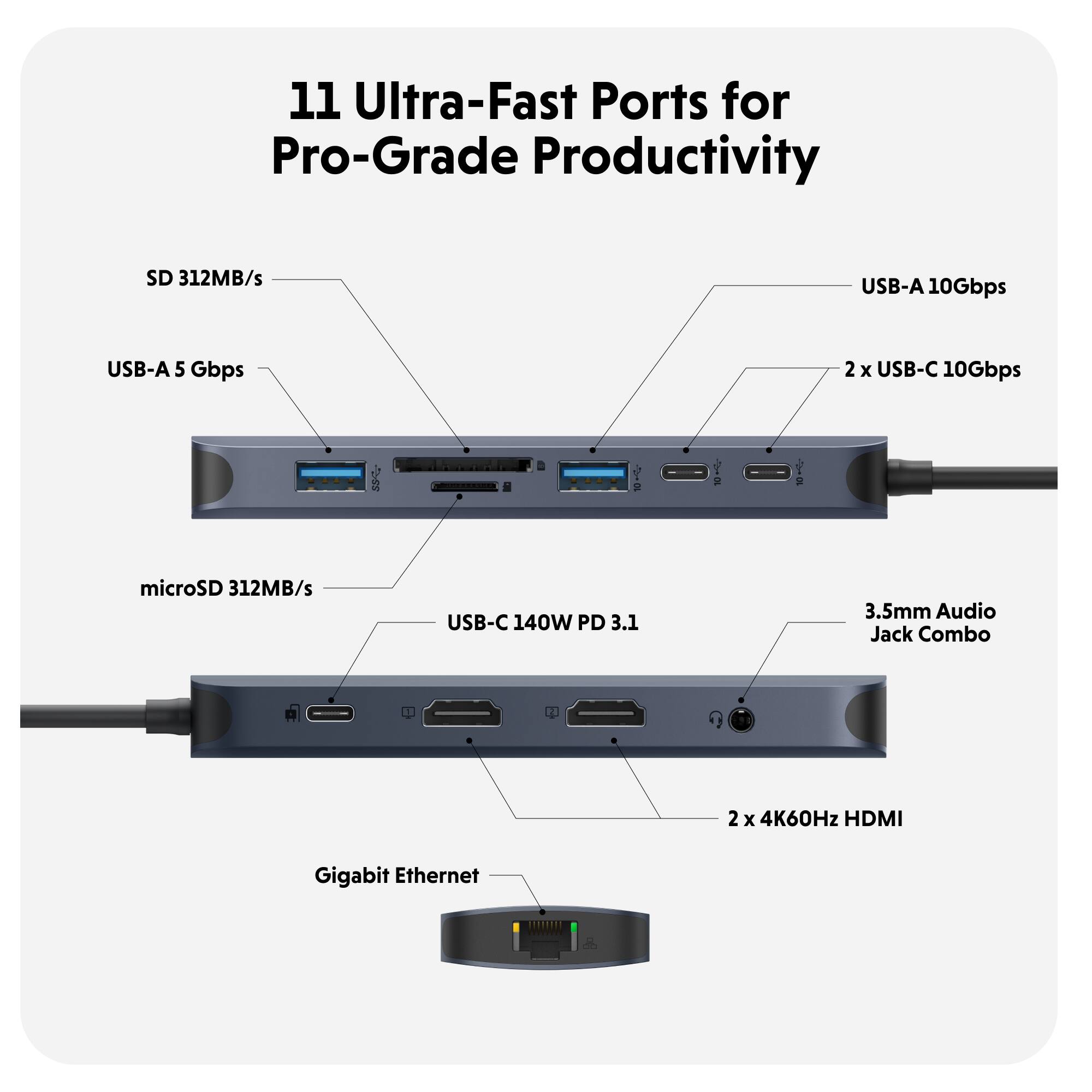 11 Ultra-Fast Ports for Pro-Grade Productivity

SD 312MB/s

USB-A 10Gbps

USB-A 5 Gbps

2 x USB-C 10Gbps

SS

10

10

10

microSD 312MB/s

USB-C 140W PD 3.1

3.5mm Audio Jack Combo

1

2

2 x 4K60Hz HDMI

Gigabit Ethernet