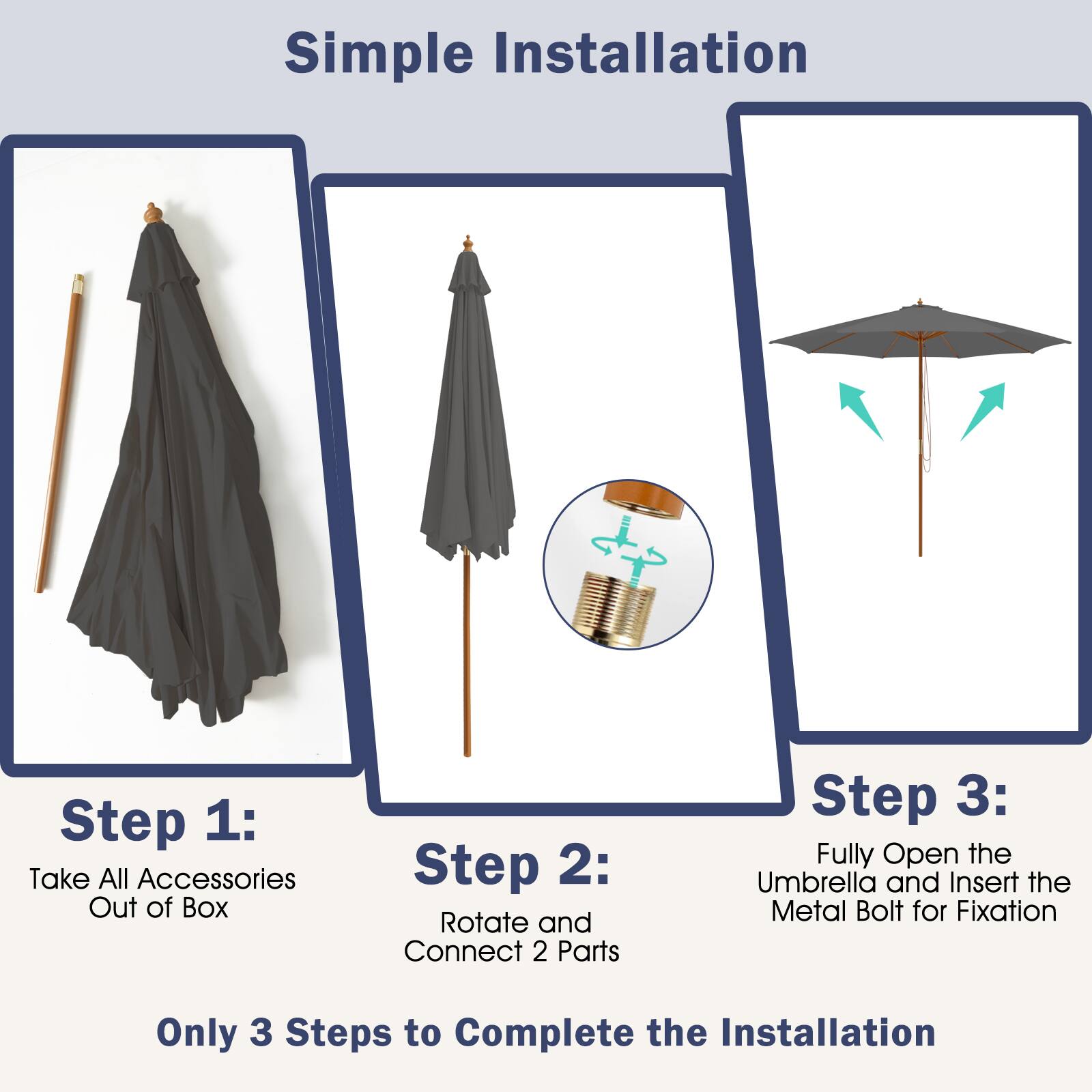 Simple Installation

Step 1:
Take All Accessories Out of Box

Step 2:
Rotate and Connect 2 Parts

Step 3:
Fully Open the Umbrella and Insert the Metal Bolt for Fixation

Only 3 Steps to Complete the Installation