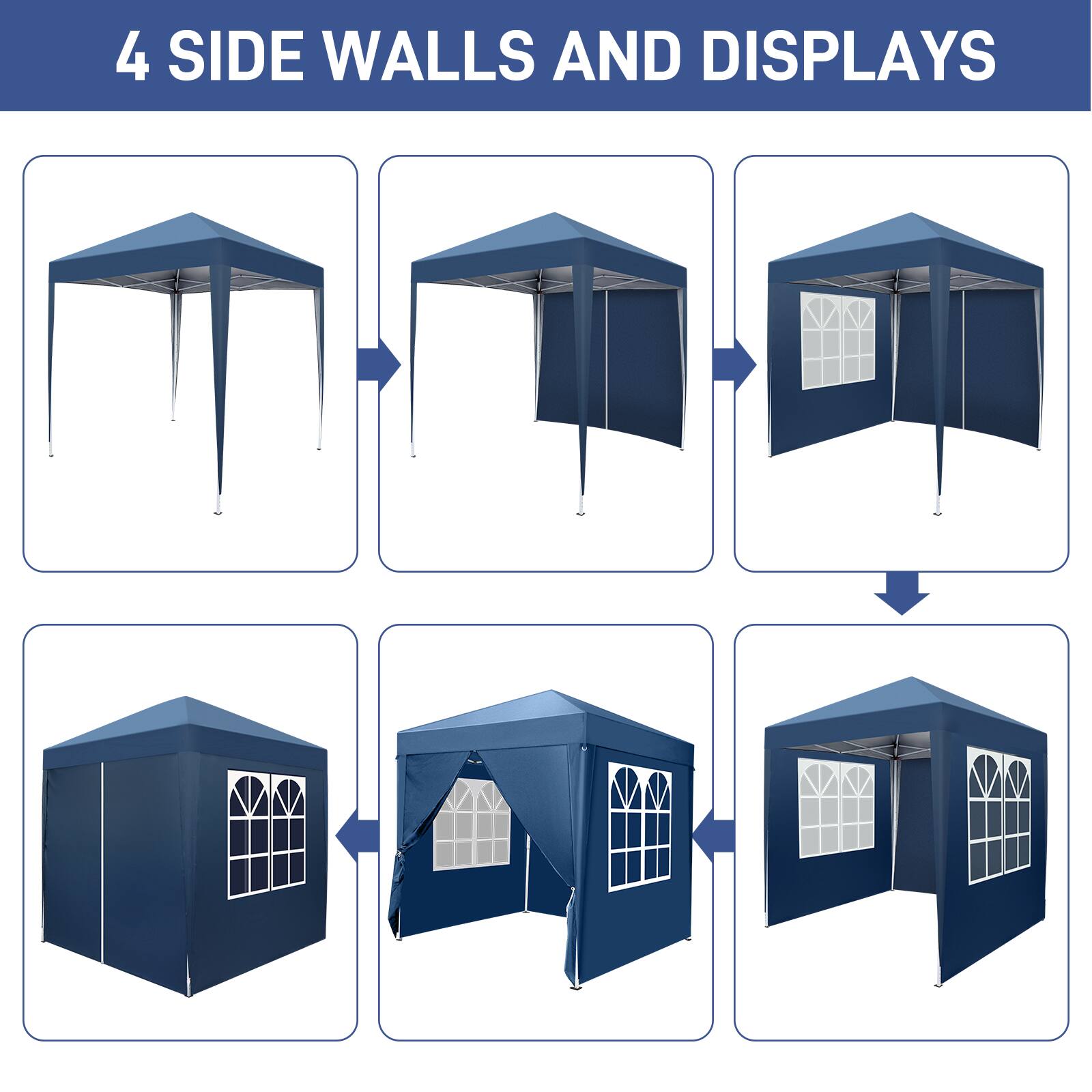 4 SIDE WALLS AND DISPLAYS