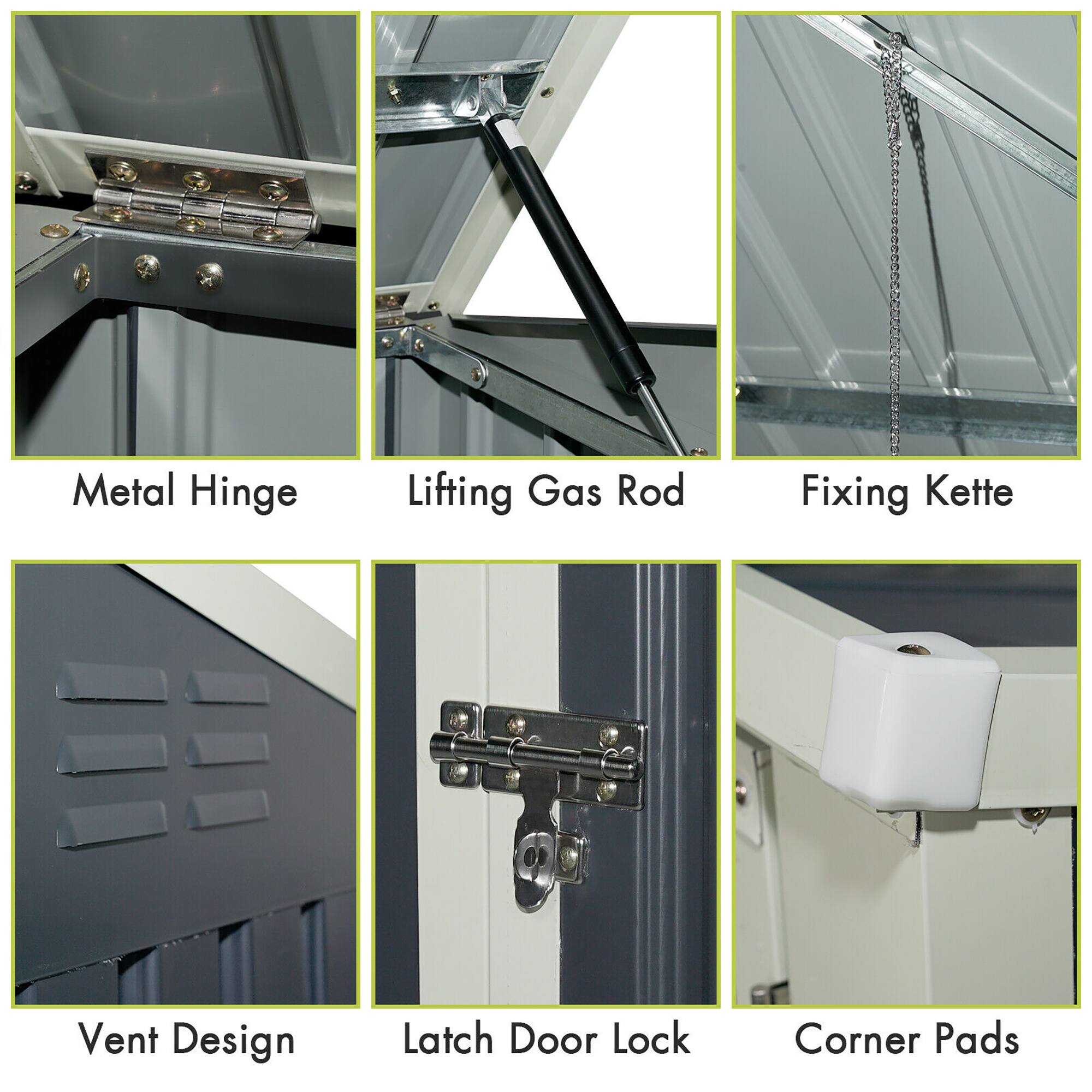 Metal Hinge

Lifting Gas Rod

Fixing Kette

Vent Design

Latch Door Lock

Corner Pads