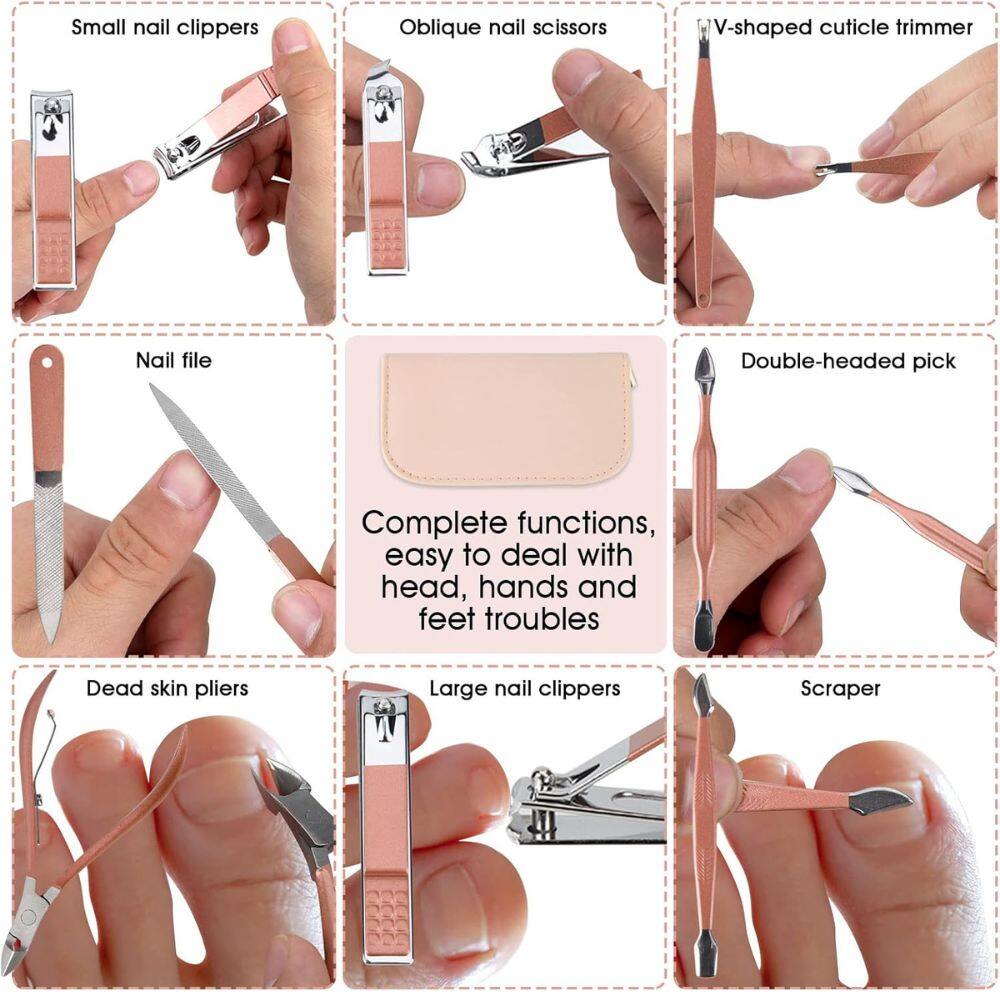 Small nail clippers

Oblique nail scissors

V-shaped cuticle trimmer

Nail file

Complete functions, easy to deal with head, hands and feet troubles

Double-headed pick

Dead skin pliers

Large nail clippers

Scraper