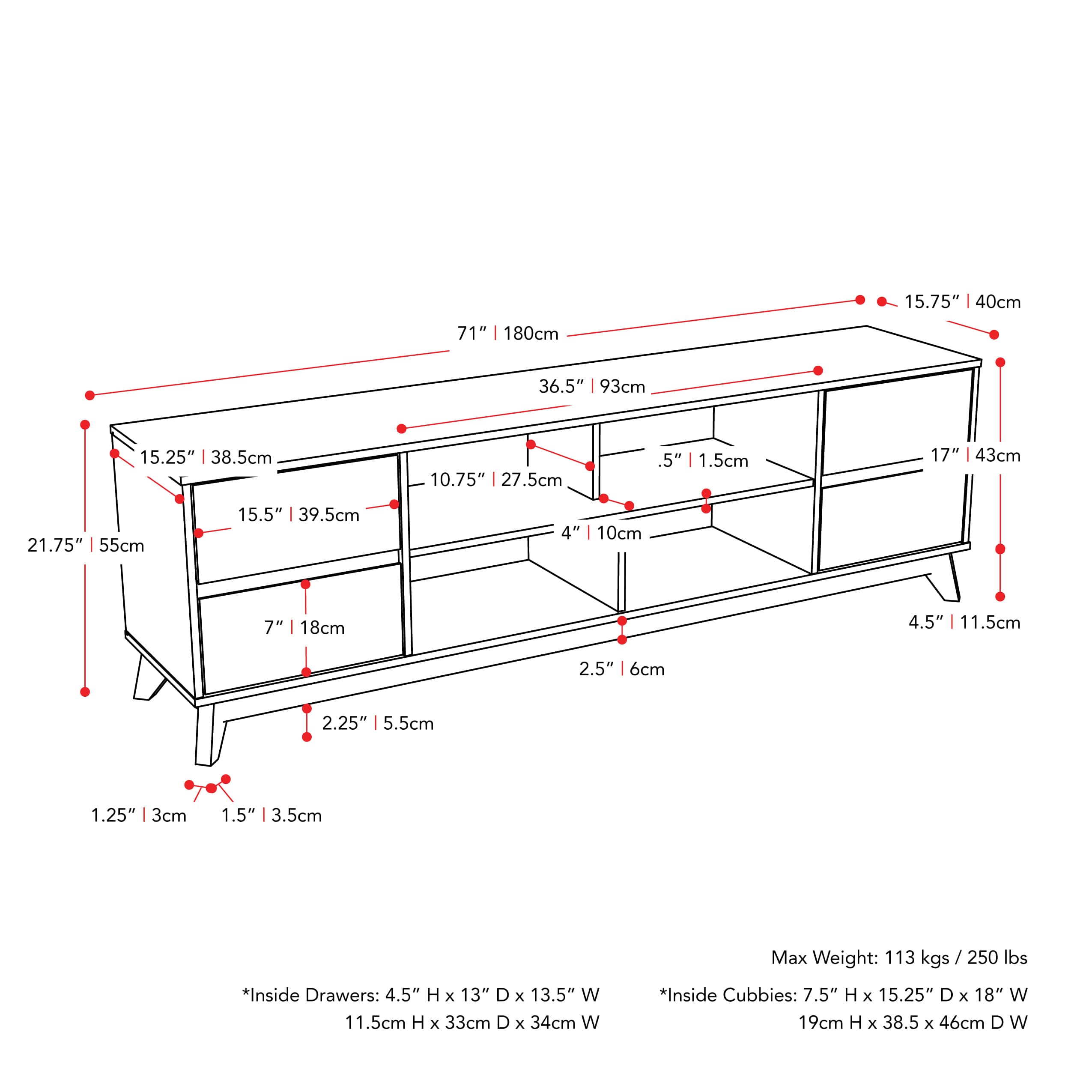 15.75″ | 40cm

71″ | 180cm

36.5″ | 93cm

15.25″ | 38.5cm

.5″ | 1.5cm

17″ | 43cm

10.75″ | 27.5cm

15.5″ | 39.5cm

4″ | 10cm

21.75″ | 55cm

7″ | 18cm

4.5″ | 11.5cm

2.5″ | 6cm

2.25″ | 5.5cm

1.25″ | 3cm

1.5″ | 3.5cm

Max Weight: 113 kgs / 250 lbs

*Inside Drawers: 4.5″ H x 13″ D x 13.5″ W
11.5cm H x 33cm D x 34cm W

*Inside Cubbies: 7.5″ H x 15.25″ D x 18″ W
19cm H x 38.5 x 46cm D W