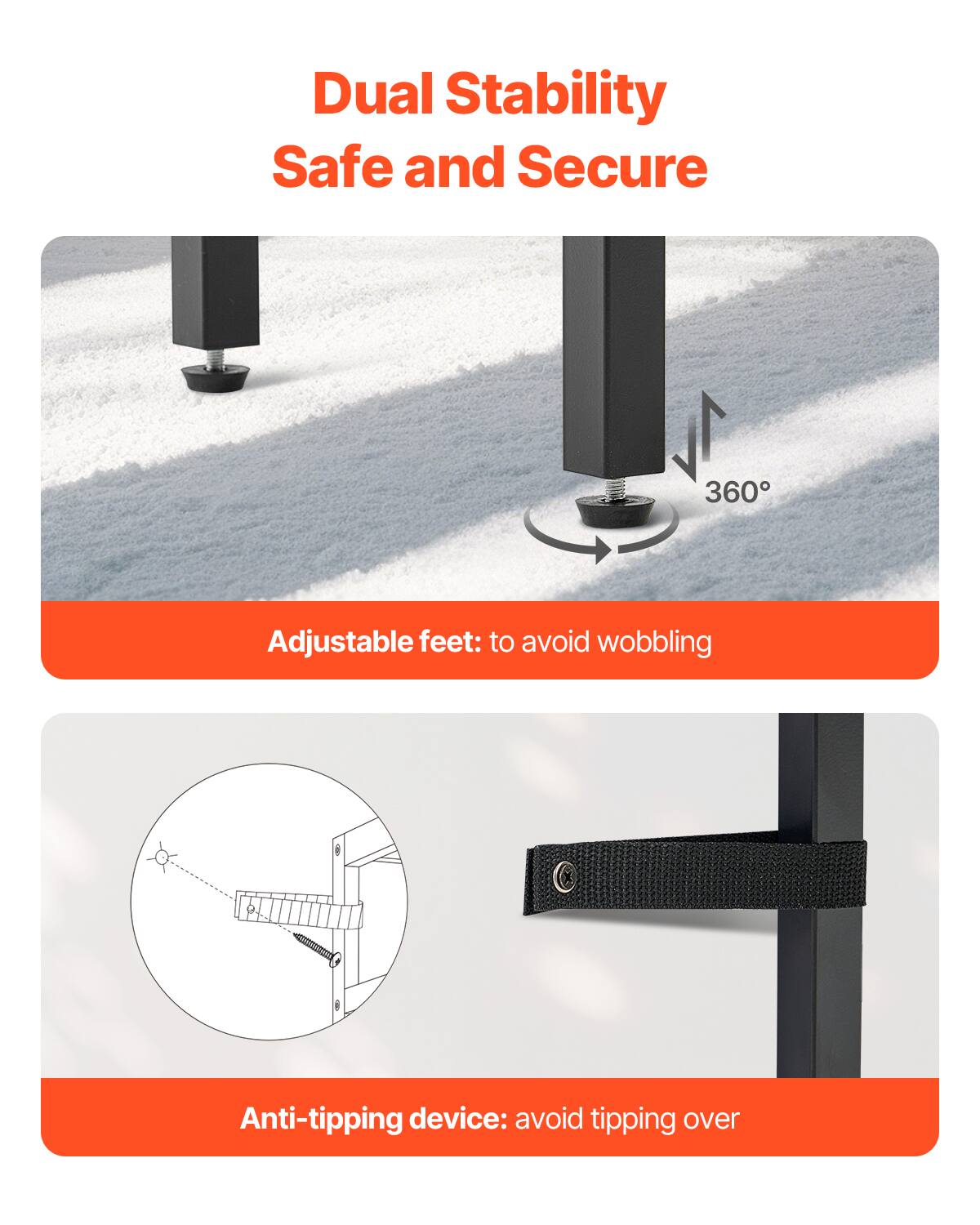 Dual Stability
Safe and Secure

360°

Adjustable feet: to avoid wobbling

Anti-tipping device: avoid tipping over