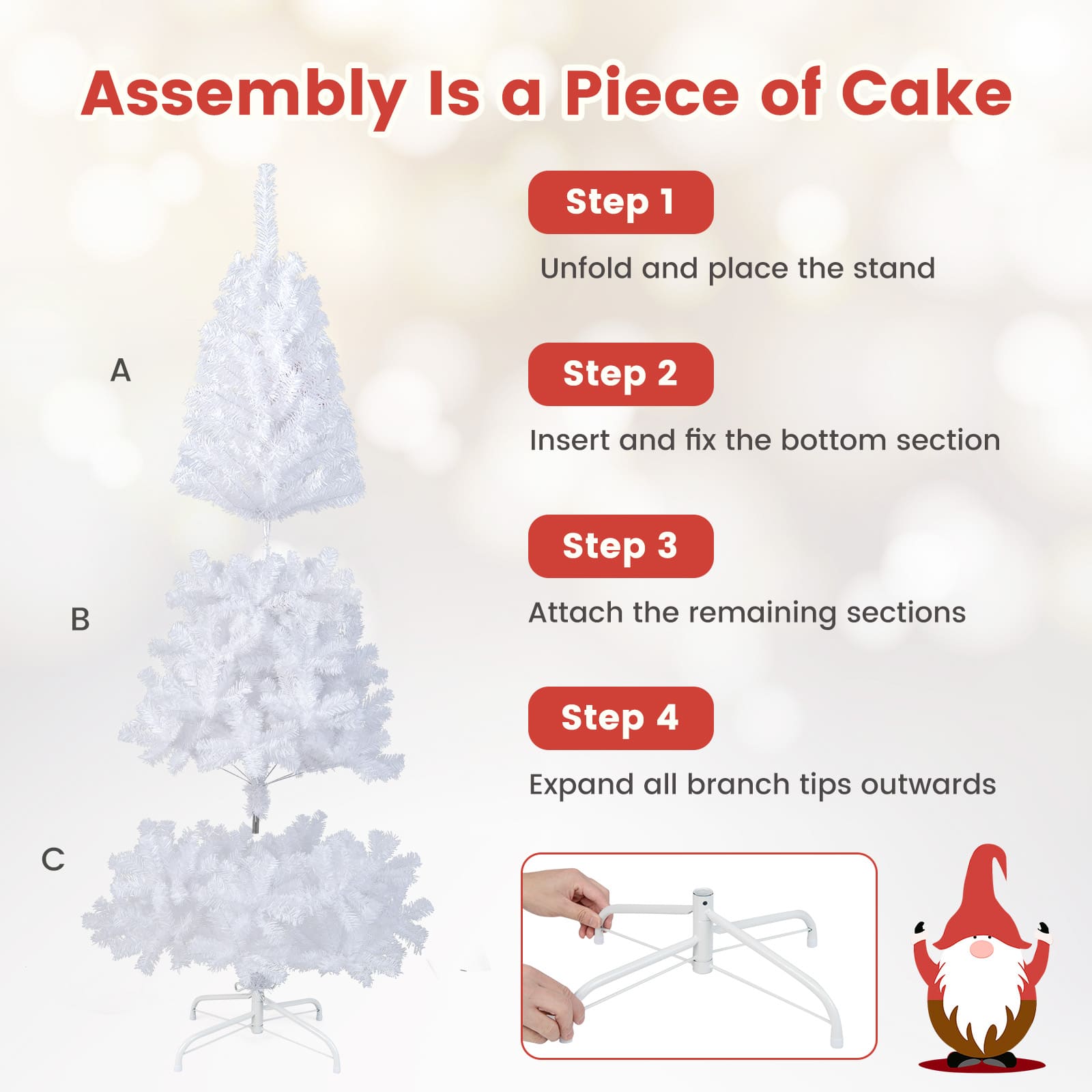 Assembly Is a Piece of Cake

A

B

C

Step 1

Unfold and place the stand

Step 2

Insert and fix the bottom section

Step 3

Attach the remaining sections

Step 4

Expand all branch tips outwards