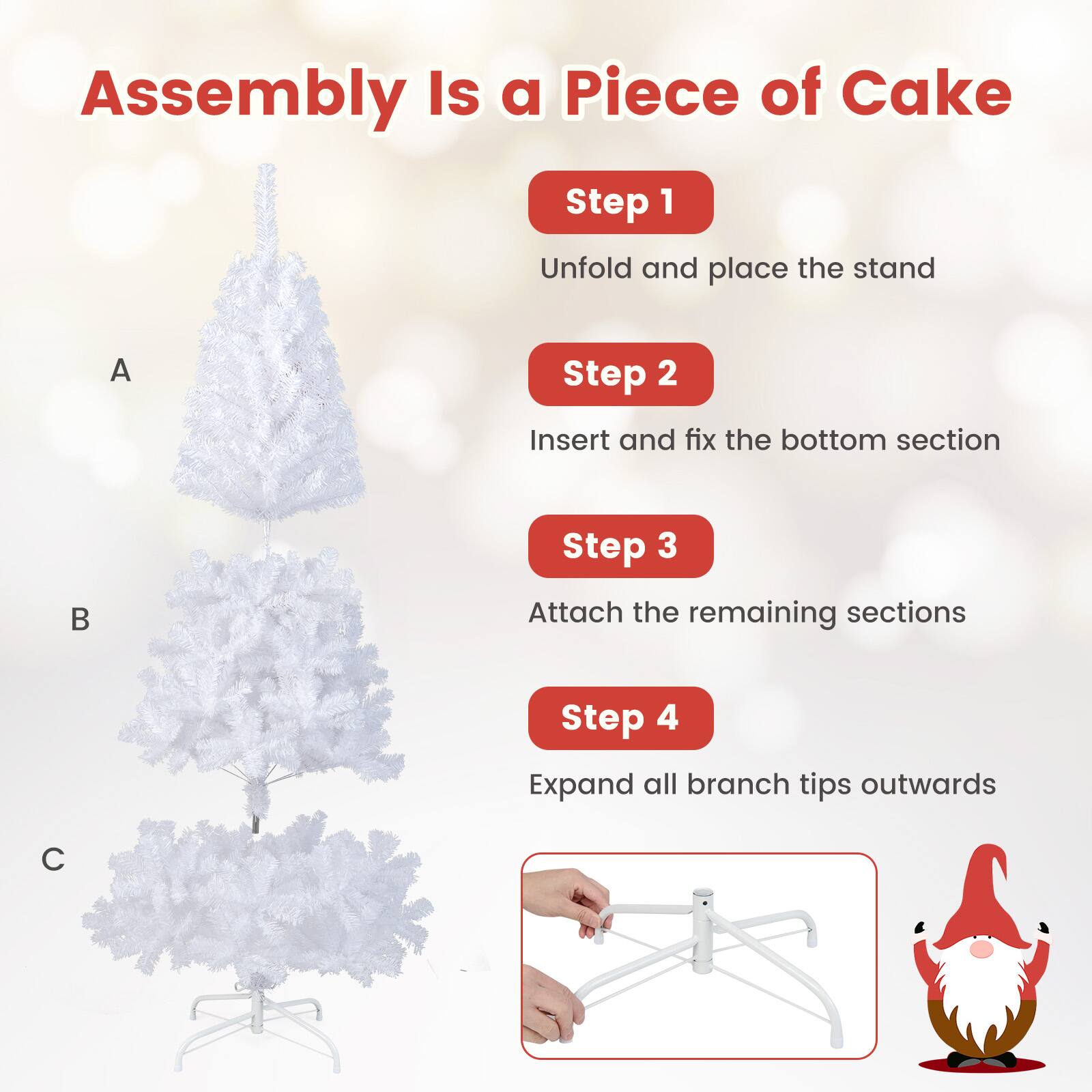 Assembly Is a Piece of Cake

A

B

C

Step 1

Unfold and place the stand

Step 2

Insert and fix the bottom section

Step 3

Attach the remaining sections

Step 4

Expand all branch tips outwards