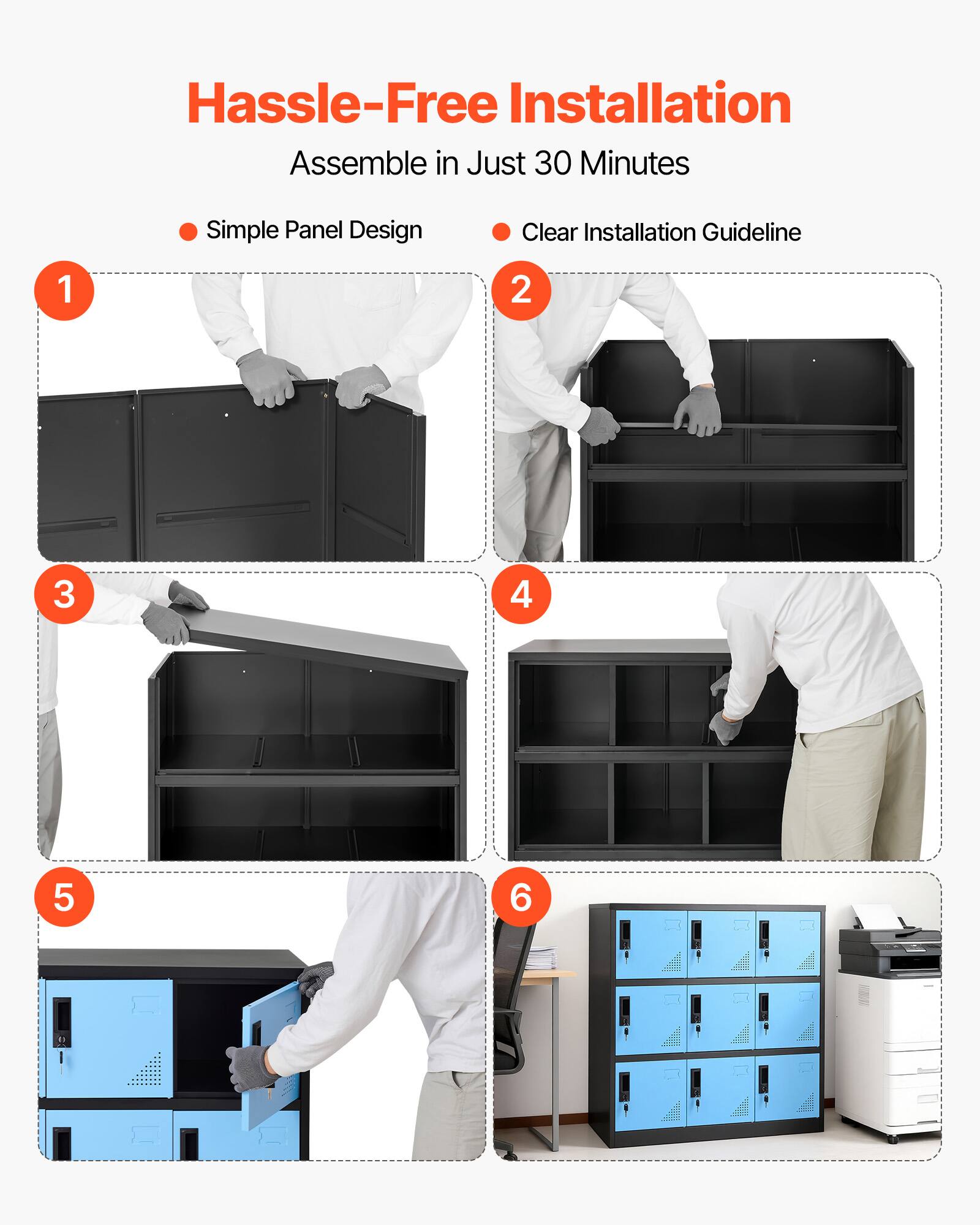 Hassle-Free Installation

Assemble in Just 30 Minutes

Simple Panel Design

Clear Installation Guideline

1

2

3

4

5

6