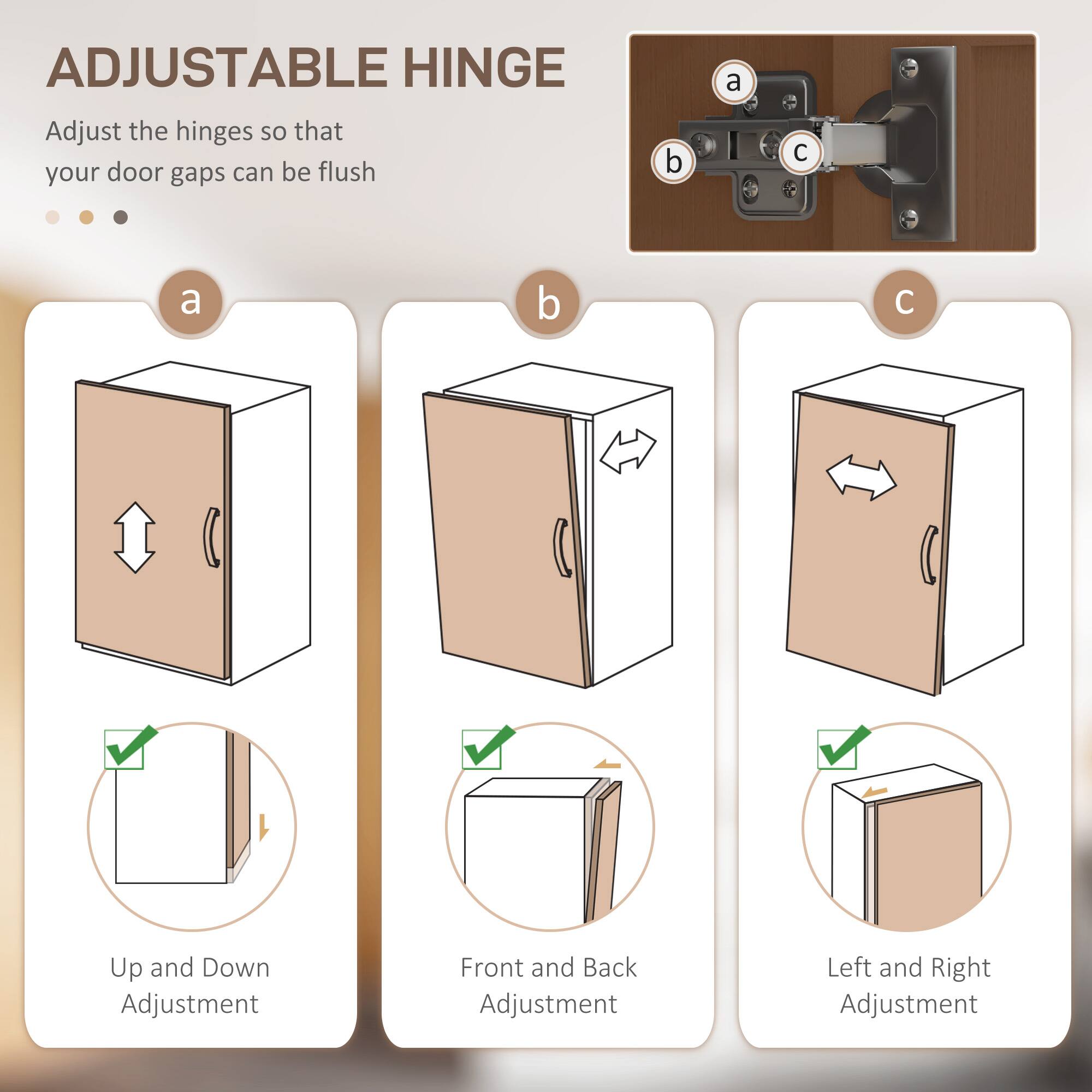 ADJUSTABLE HINGE

Adjust the hinges so that your door gaps can be flush

a

b

c

a

Up and Down Adjustment

b

Front and Back Adjustment

c

Left and Right Adjustment