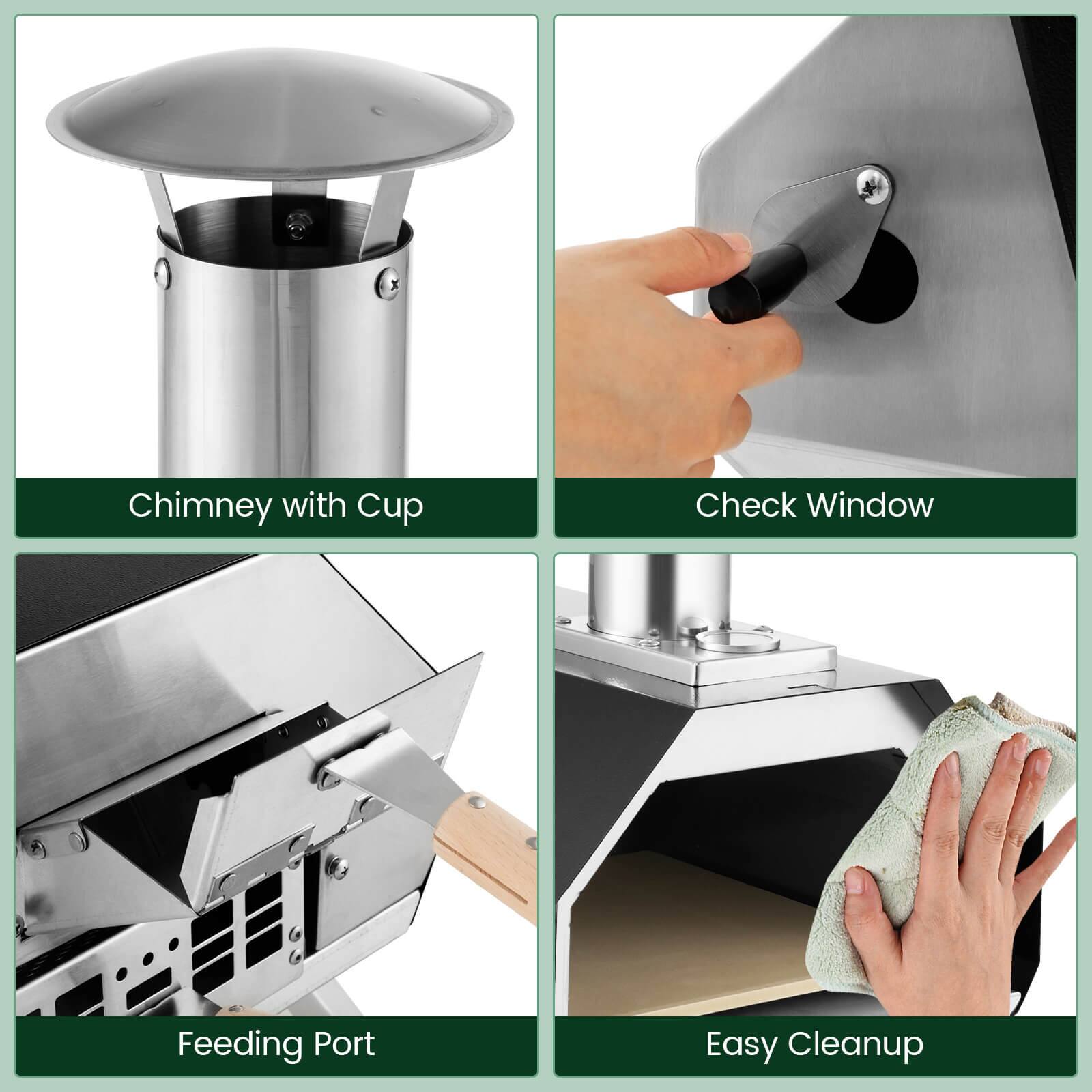 Chimney with Cup

Check Window

Feeding Port

Easy Cleanup