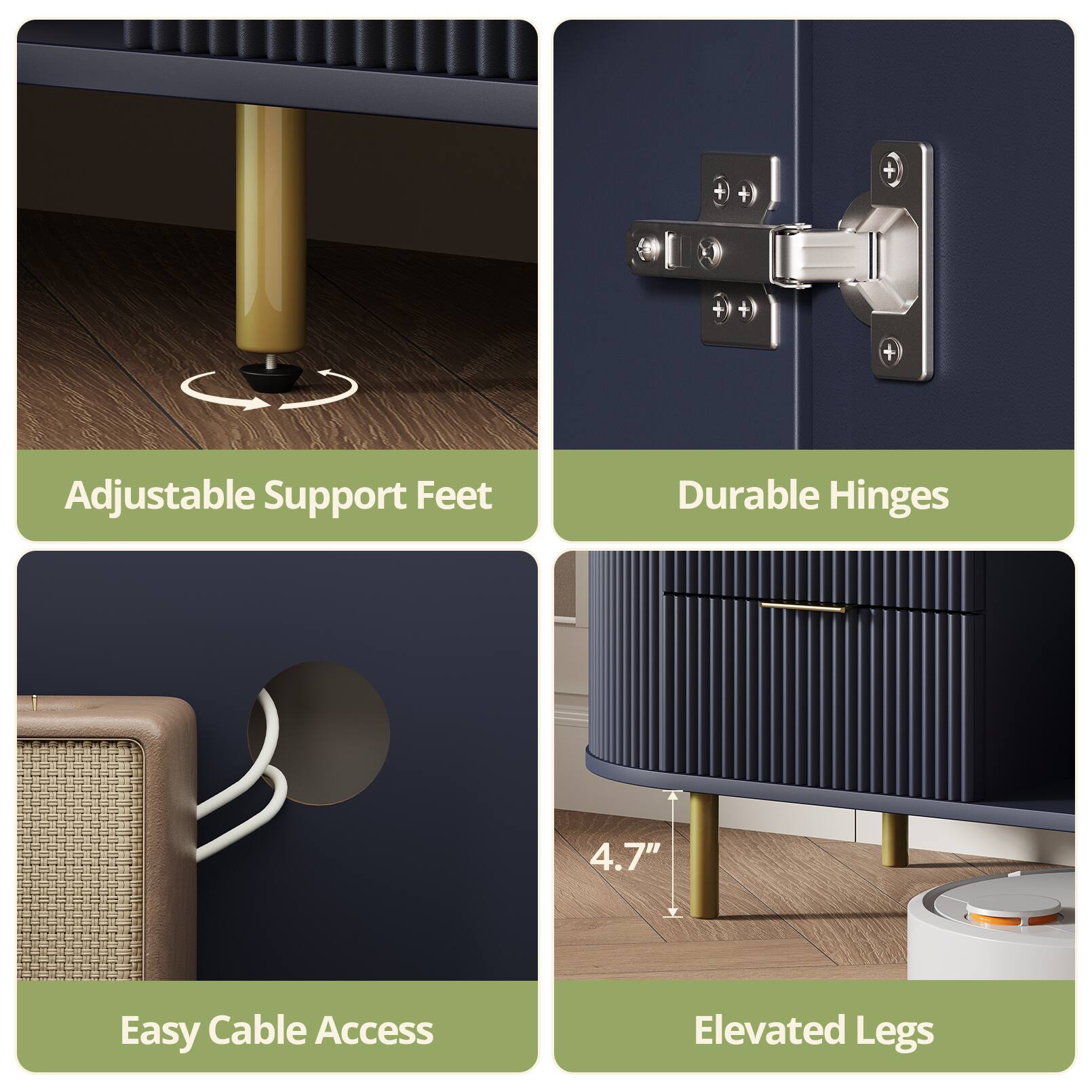 Adjustable Support Feet

Durable Hinges

Easy Cable Access

4.7"

Elevated Legs