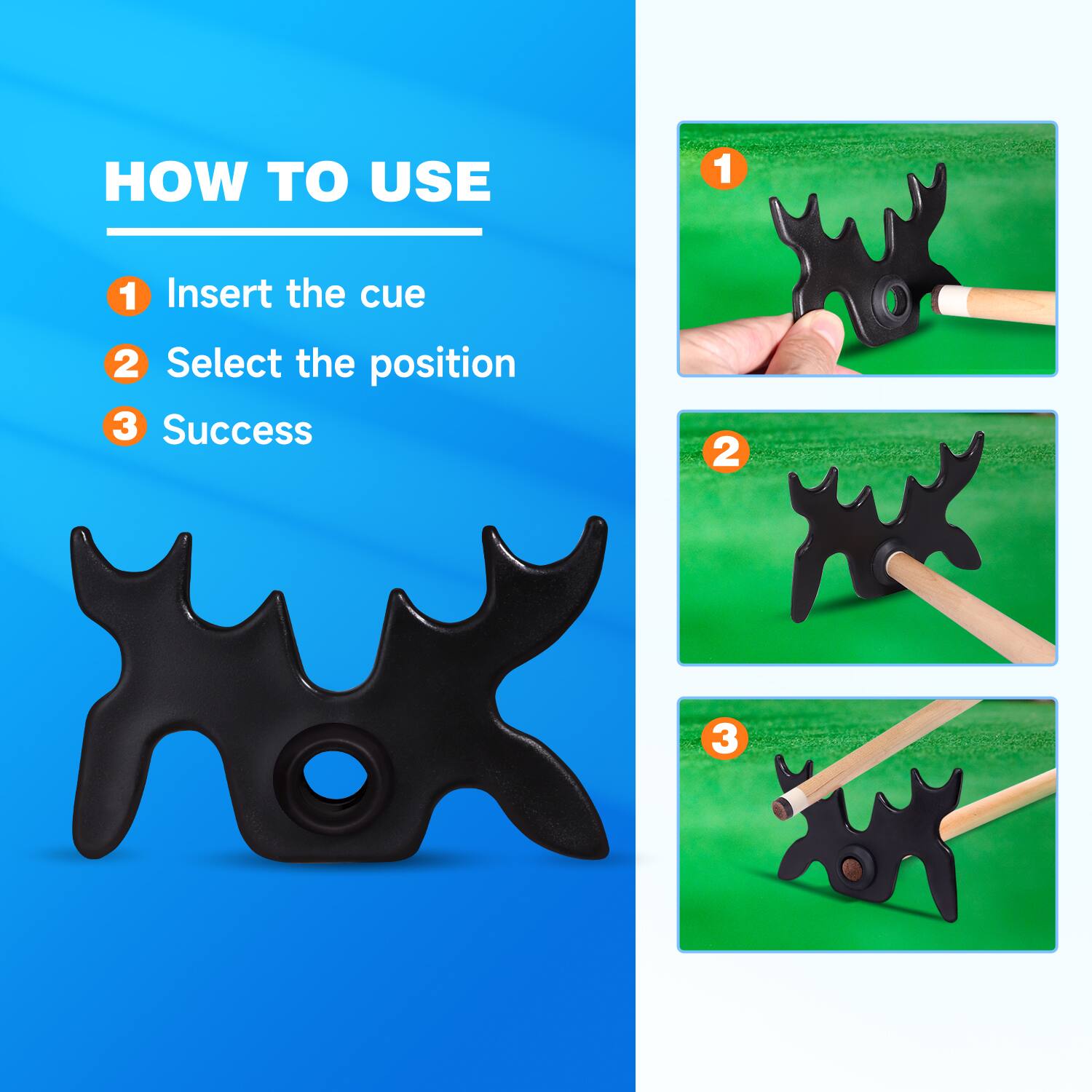 HOW TO USE

1 Insert the cue

2 Select the position

3 Success

1

2

3