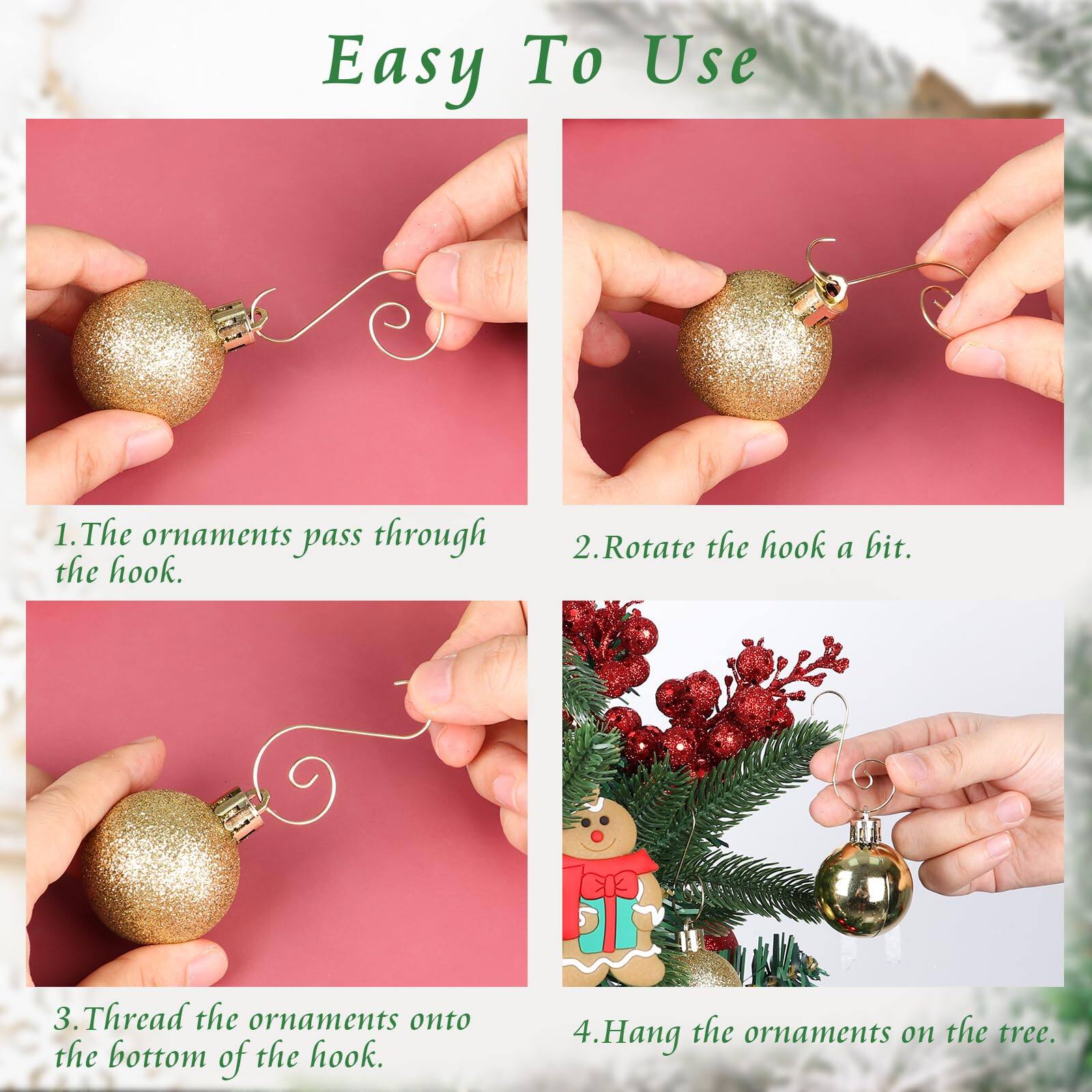 Easy To Use

1.The ornaments pass through the hook.

2.Rotate the hook a bit.

3.Thread the ornaments onto the bottom of the hook.

4.Hang the ornaments on the tree.