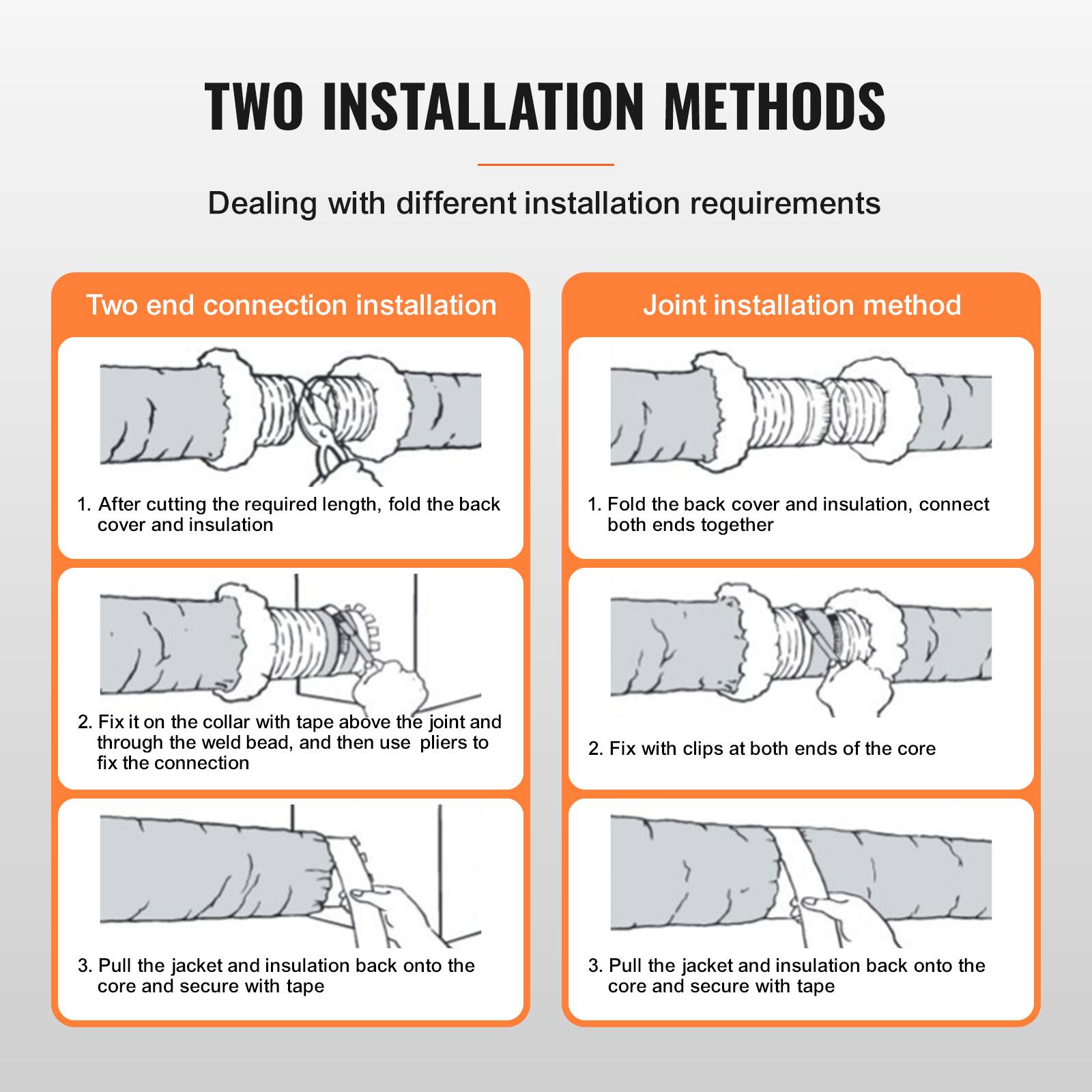 TWO INSTALLATION METHODS

Dealing with different installation requirements

Two end connection installation

1. After cutting the required length, fold the back cover and insulation

2. Fix it on the collar with tape above the joint and through the weld bead, and then use pliers to fix the connection

3. Pull the jacket and insulation back onto the core and secure with tape

Joint installation method

1. Fold the back cover and insulation, connect both ends together

2. Fix with clips at both ends of the core

3. Pull the jacket and insulation back onto the core and secure with tape