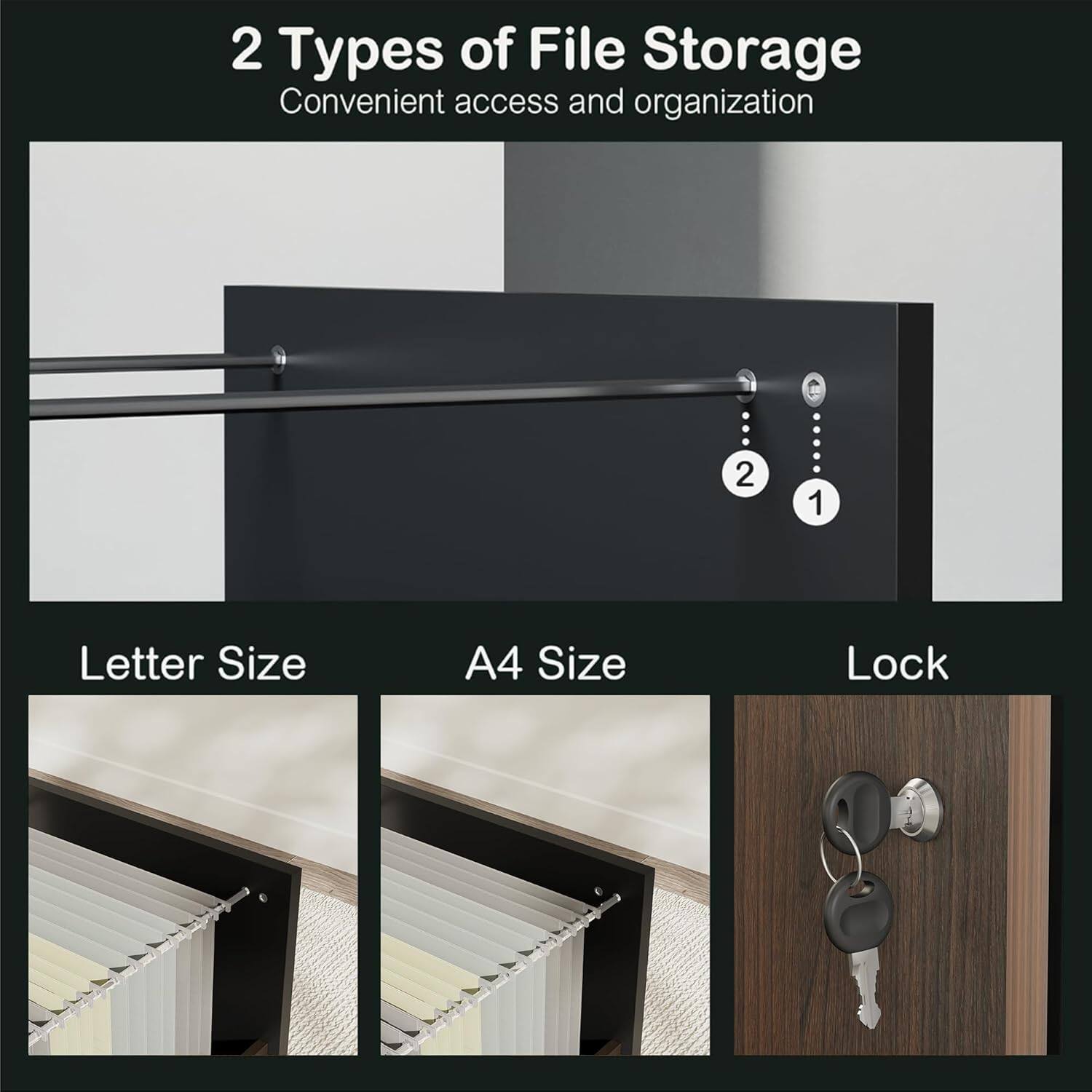 2 Types of File Storage

Convenient access and organization

2

1

Letter Size

A4 Size

Lock