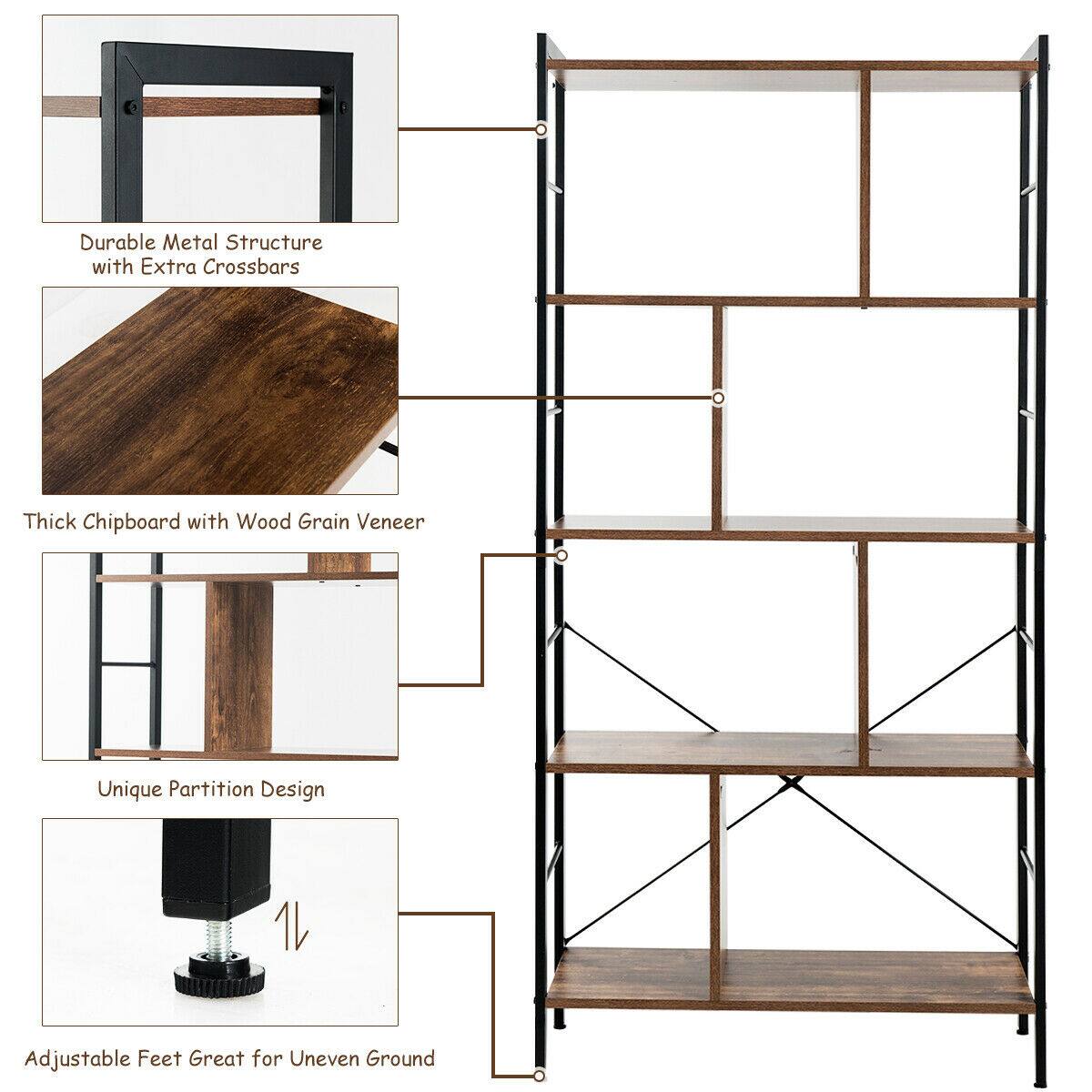 Durable Metal Structure with Extra Crossbars

Thick Chipboard with Wood Grain Veneer

Unique Partition Design

Adjustable Feet Great for Uneven Ground