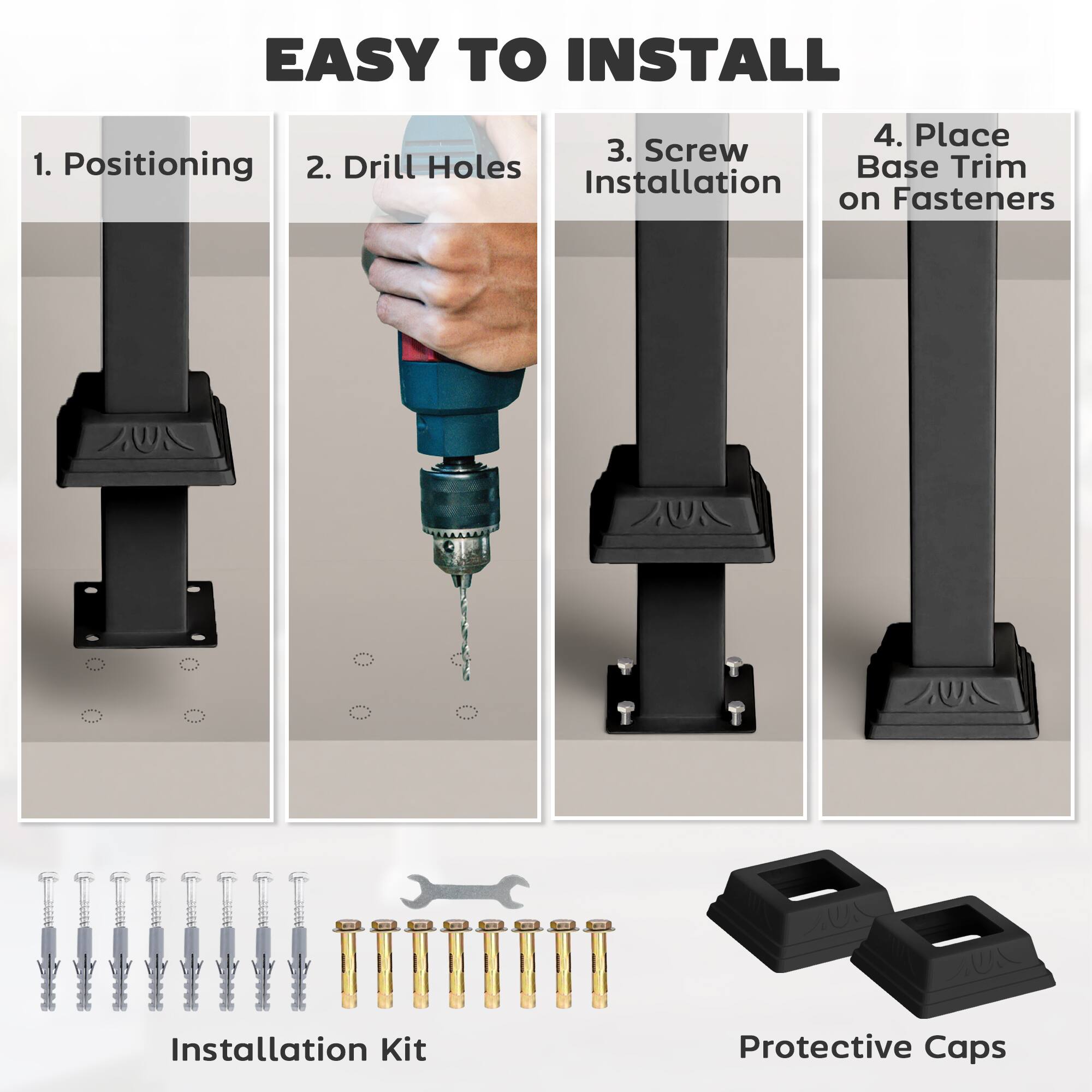 EASY TO INSTALL

1. Positioning

2. Drill Holes

3. Screw Installation

4. Place Base Trim on Fasteners

Installation Kit

Protective Caps