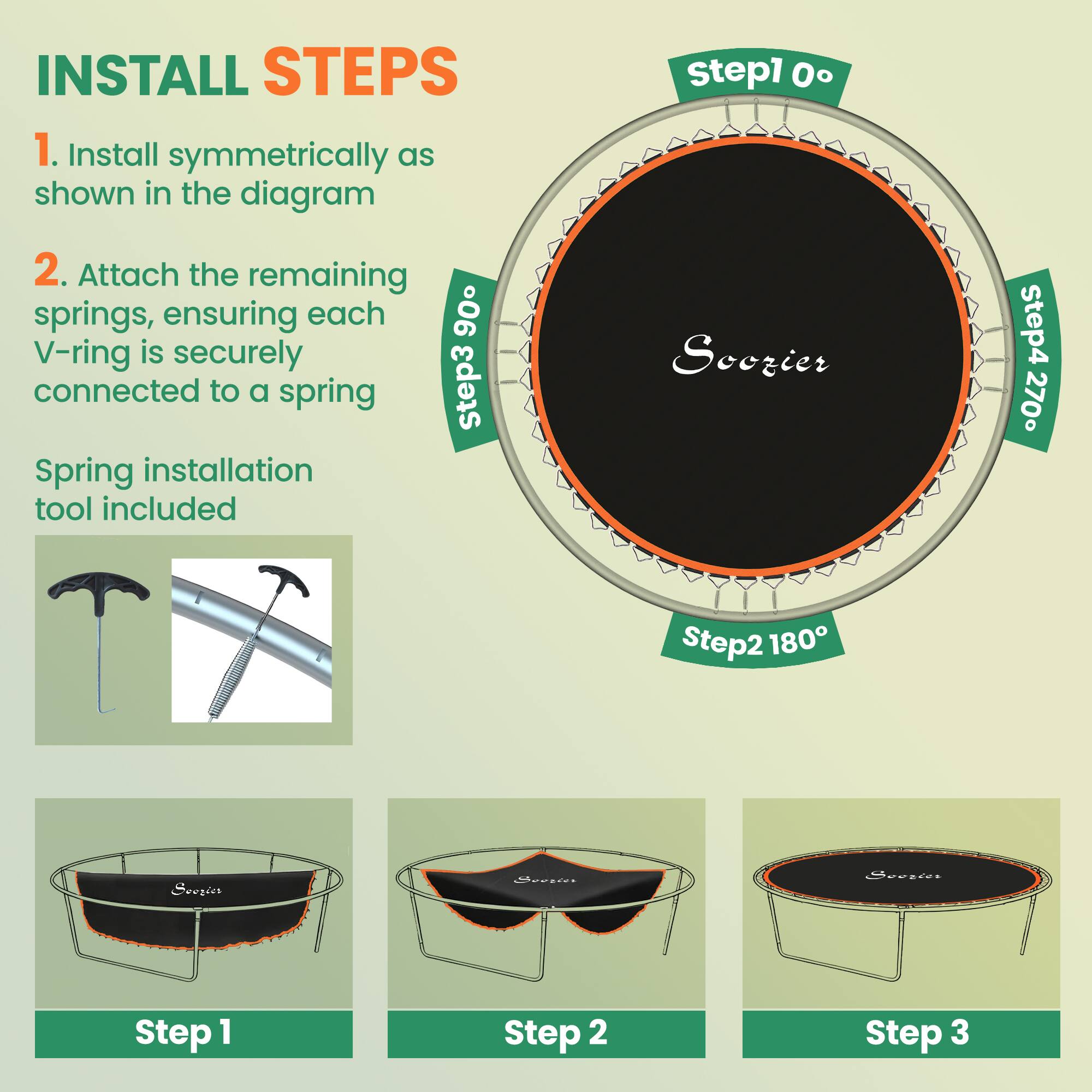 INSTALL STEPS

1. Install symmetrically as shown in the diagram

2. Attach the remaining springs, ensuring each V-ring is securely connected to a spring

Spring installation tool included

Step1 0°

Step3 90°

Soozier

Step4 270°

Step2 180°

Soozier

Step 1

Soozier

Step 2

Soozier

Step 3