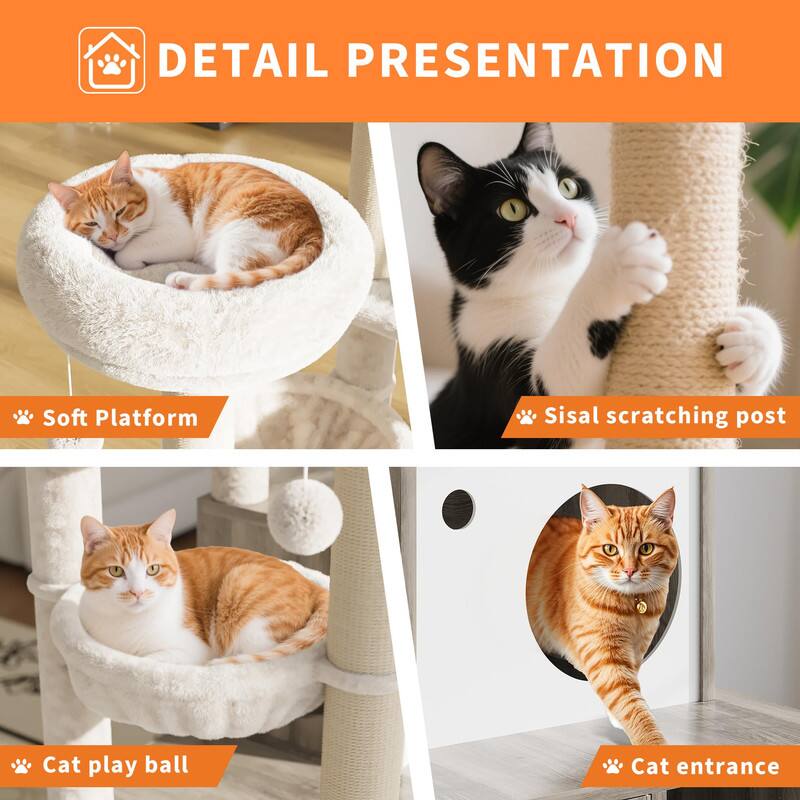 DETAIL PRESENTATION

Soft Platform

Sisal scratching post

Cat play ball

Cat entrance