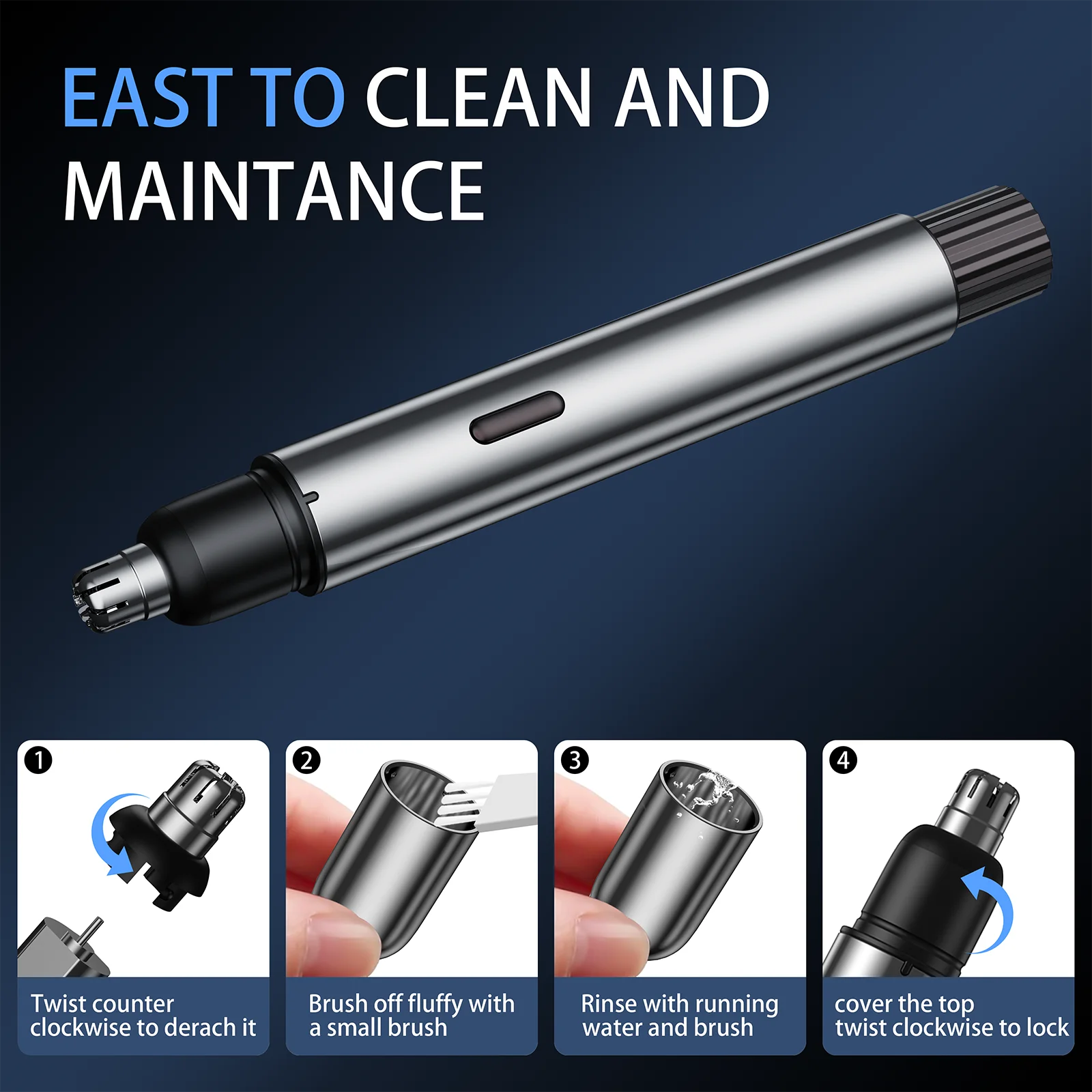 EAST TO CLEAN AND MAINTANCE

1
Twist counter clockwise to derach it

2
Brush off fluffy with a small brush

3
Rinse with running water and brush

4
cover the top twist clockwise to lock