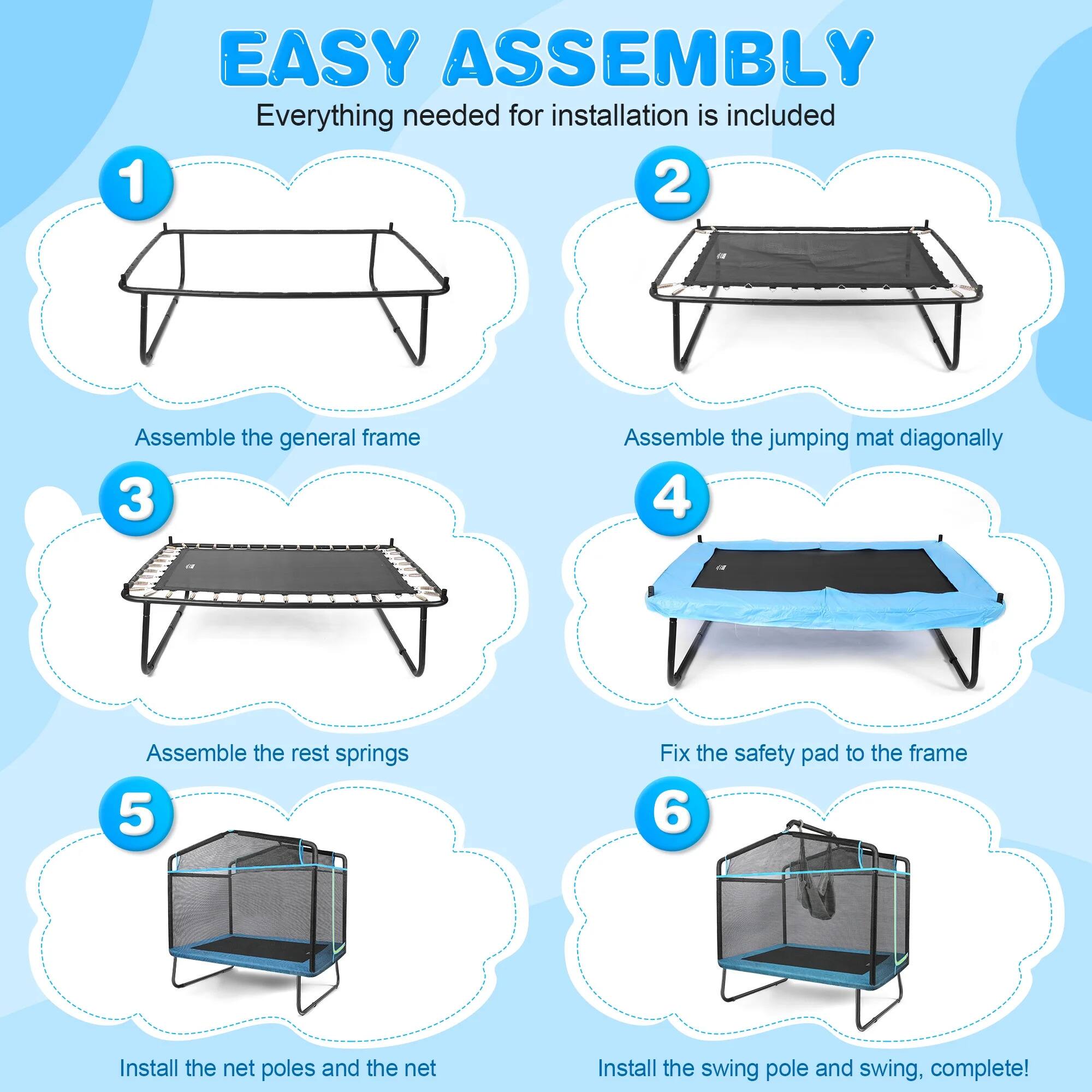 EASY ASSEMBLY

Everything needed for installation is included

1

Assemble the general frame

2

Assemble the jumping mat diagonally

3

Assemble the rest springs

4

Fix the safety pad to the frame

5

Install the net poles and the net

6

Install the swing pole and swing, complete!