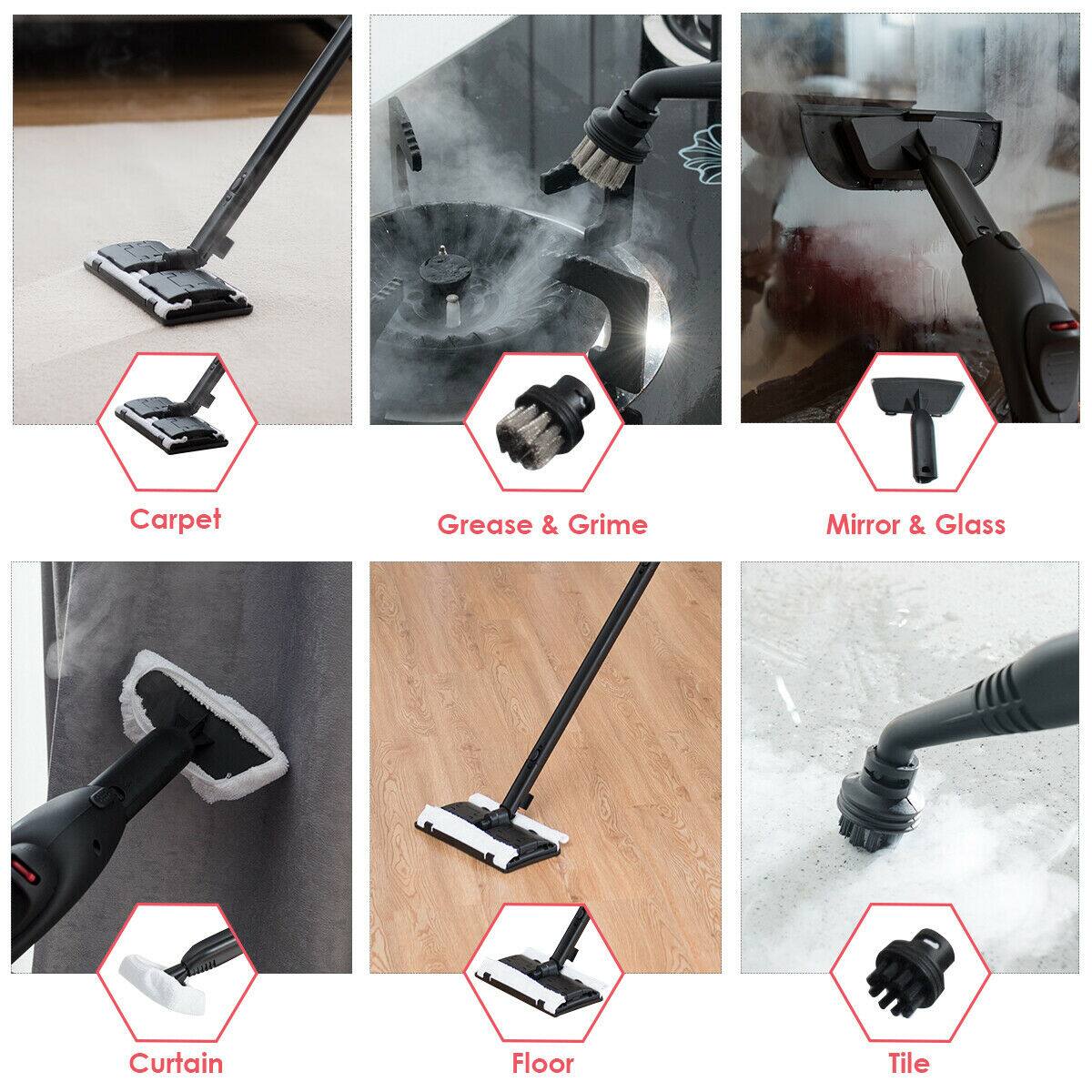 Carpet

Grease & Grime

Mirror & Glass

Curtain

Floor

Tile