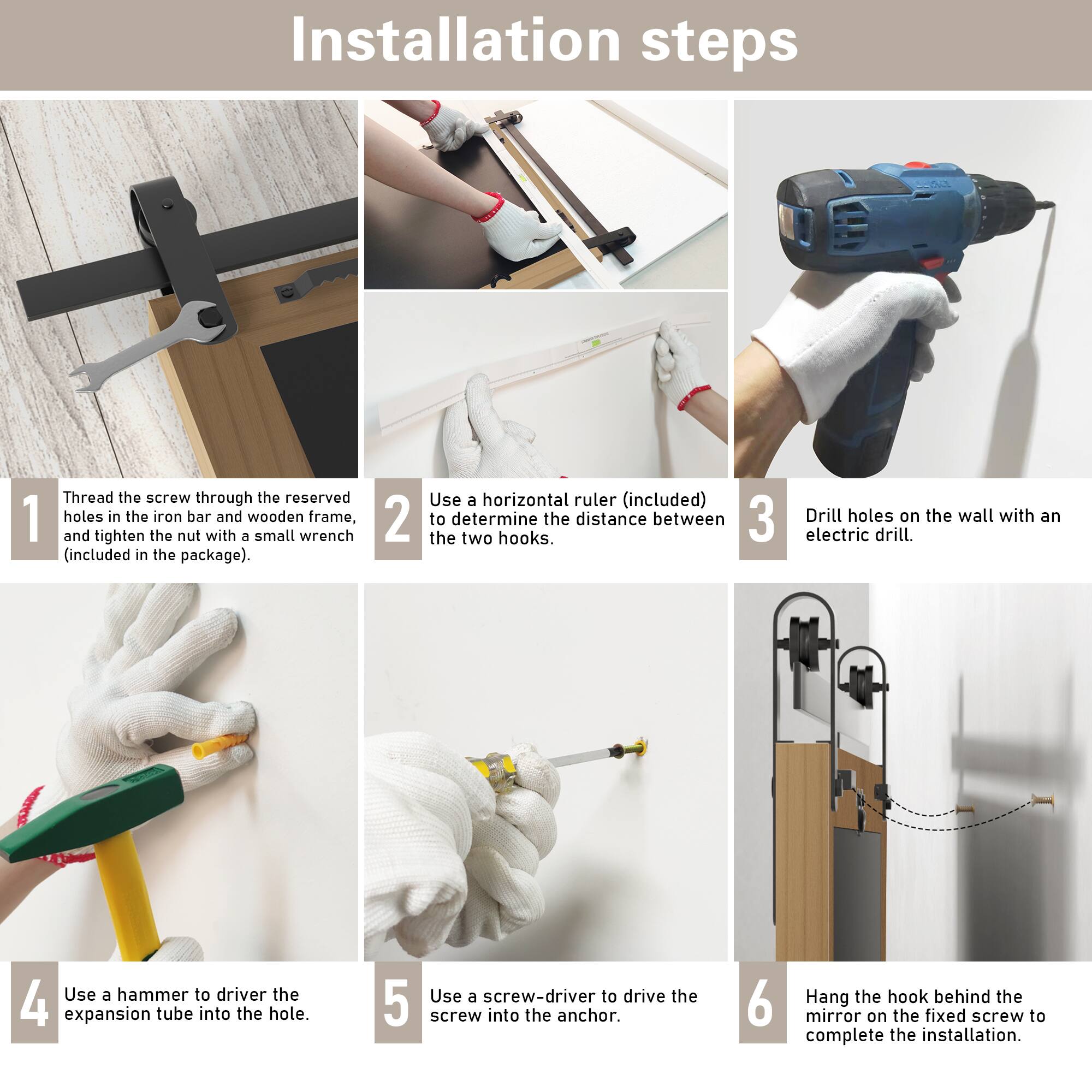 Installation steps

1
Thread the screw through the reserved holes in the iron bar and wooden frame, and tighten the nut with a small wrench (included in the package).

2
Use a horizontal ruler (included) to determine the distance between the two hooks.

3
Drill holes on the wall with an electric drill.

4
Use a hammer to driver the expansion tube into the hole.

5
Use a screw-driver to drive the screw into the anchor.

6
Hang the hook behind the mirror on the fixed screw to complete the installation.