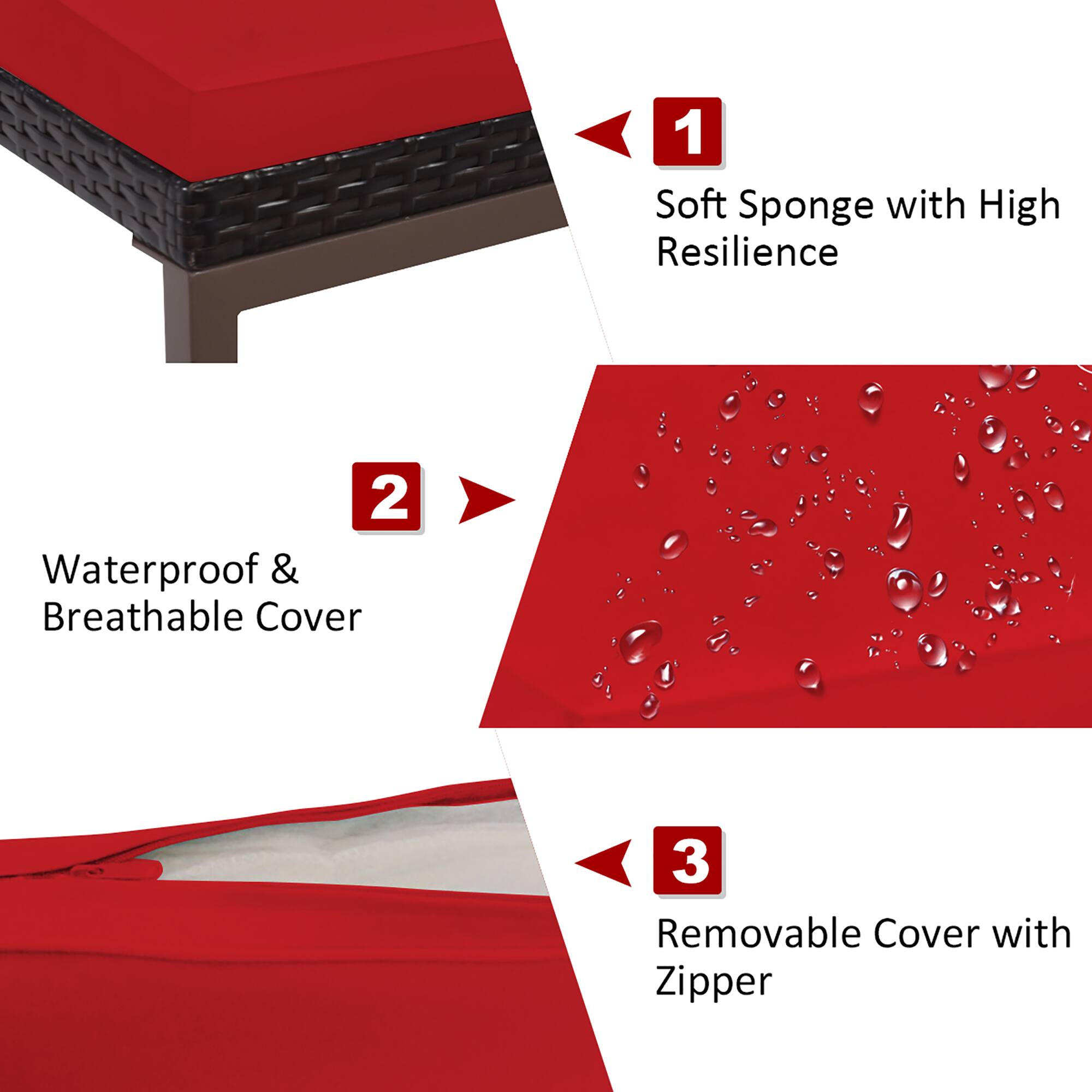 1

Soft Sponge with High Resilience

2

Waterproof & Breathable Cover

3

Removable Cover with Zipper