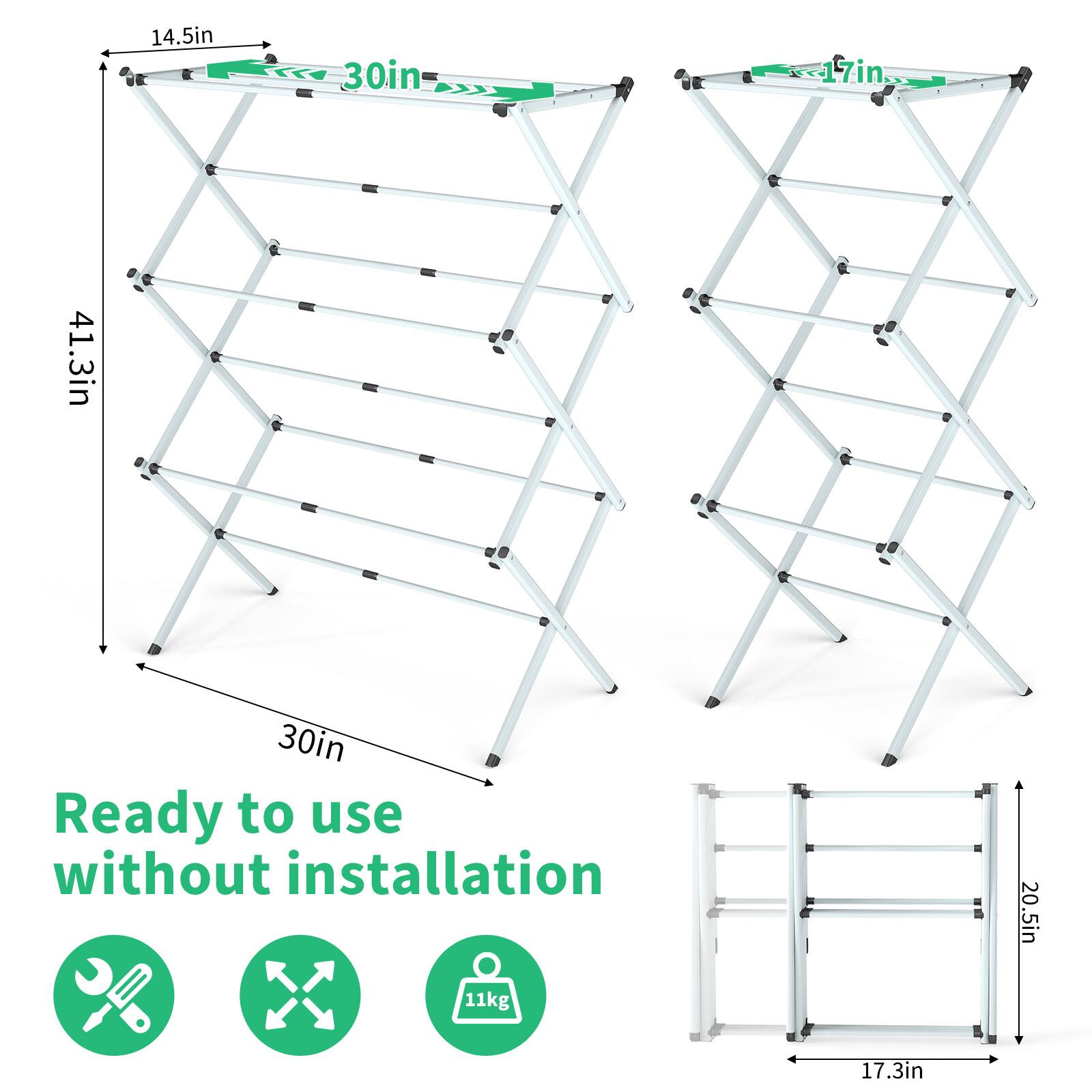 14.5in

30in

17in

41.3in

30in

Ready to use without installation

11kg

20.5in

17.3in