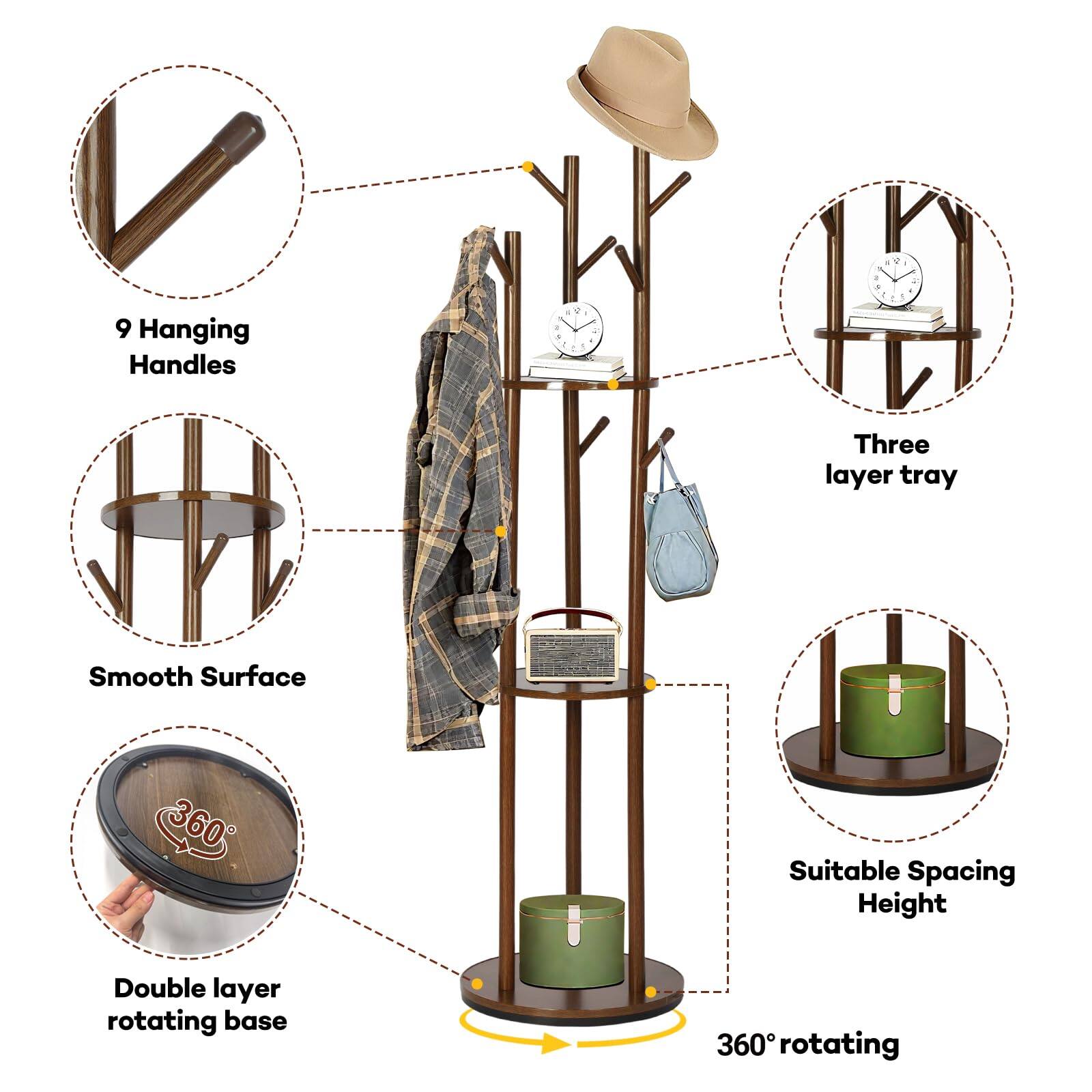 9 Hanging Handles

Smooth Surface

360°

Double layer rotating base

Three layer tray

Suitable Spacing Height

360° rotating