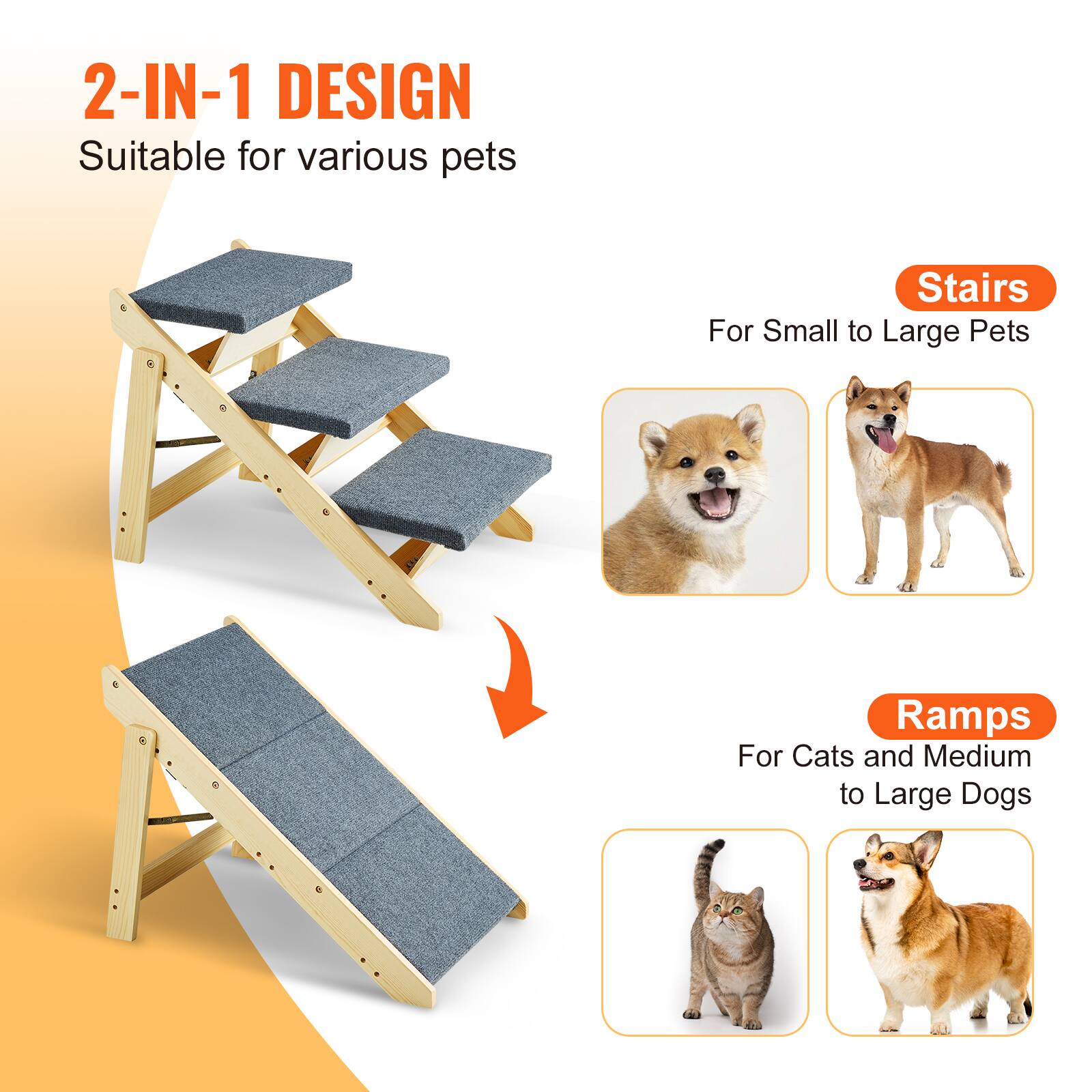 2-IN-1 DESIGN
Suitable for various pets

Stairs
For Small to Large Pets

Ramps
For Cats and Medium to Large Dogs