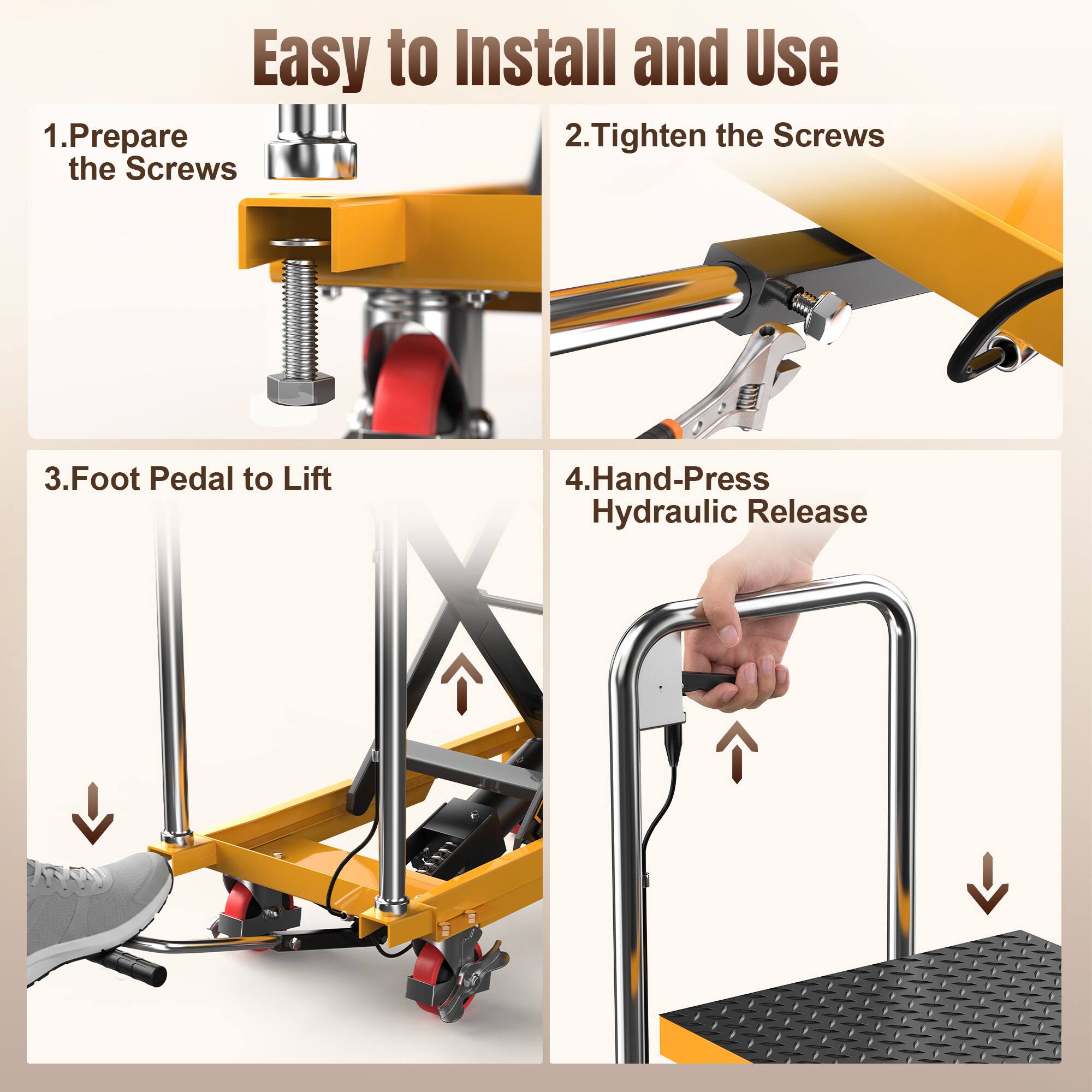 Easy to Install and Use

1.Prepare the Screws

2.Tighten the Screws

3.Foot Pedal to Lift

4.Hand-Press Hydraulic Release