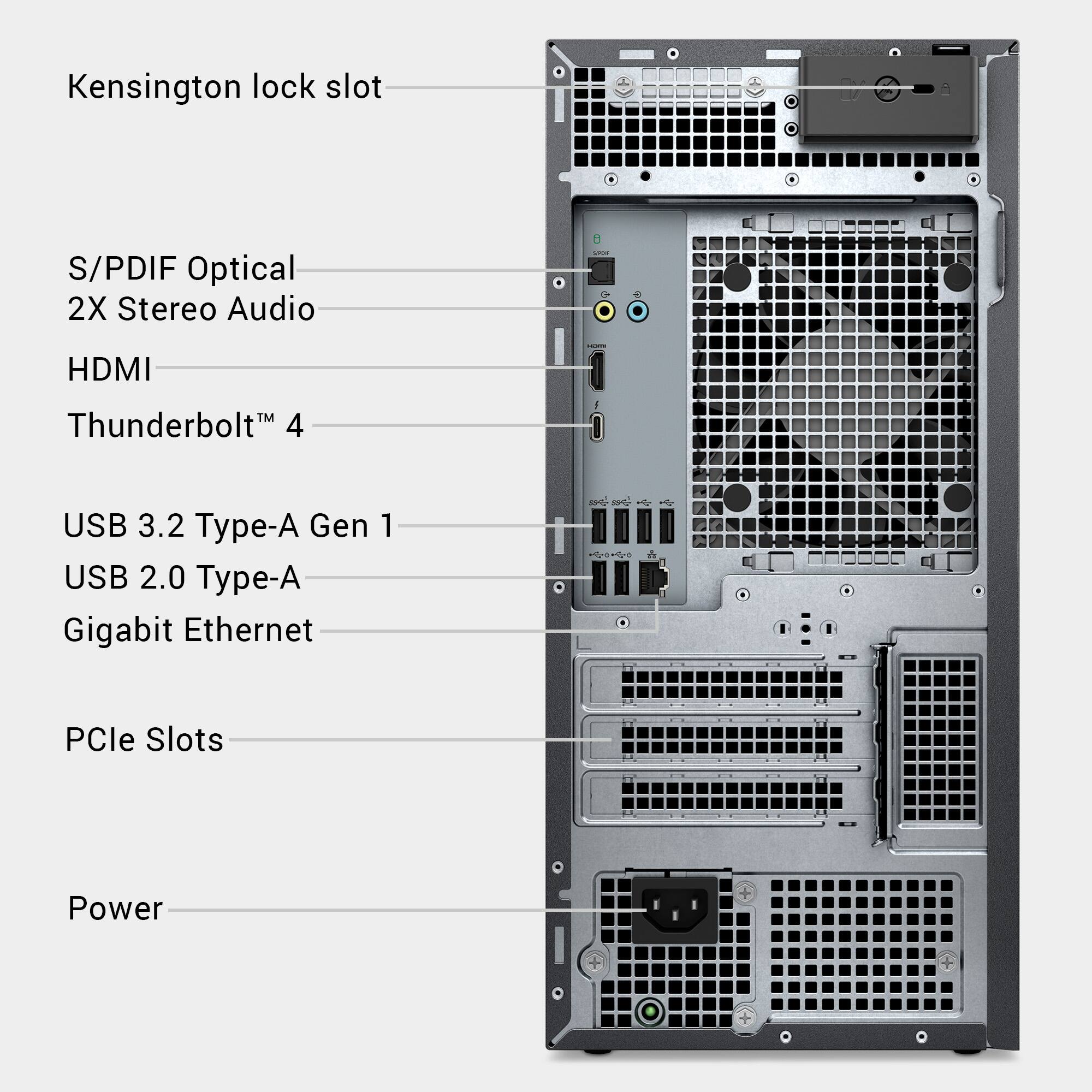 Kensington lock slot

S/PDIF Optical
2X Stereo Audio
HDMI
Thunderbolt™ 4

USB 3.2 Type-A Gen 1
USB 2.0 Type-A
Gigabit Ethernet

PCIe Slots

Power

S/PDIF
HDMI