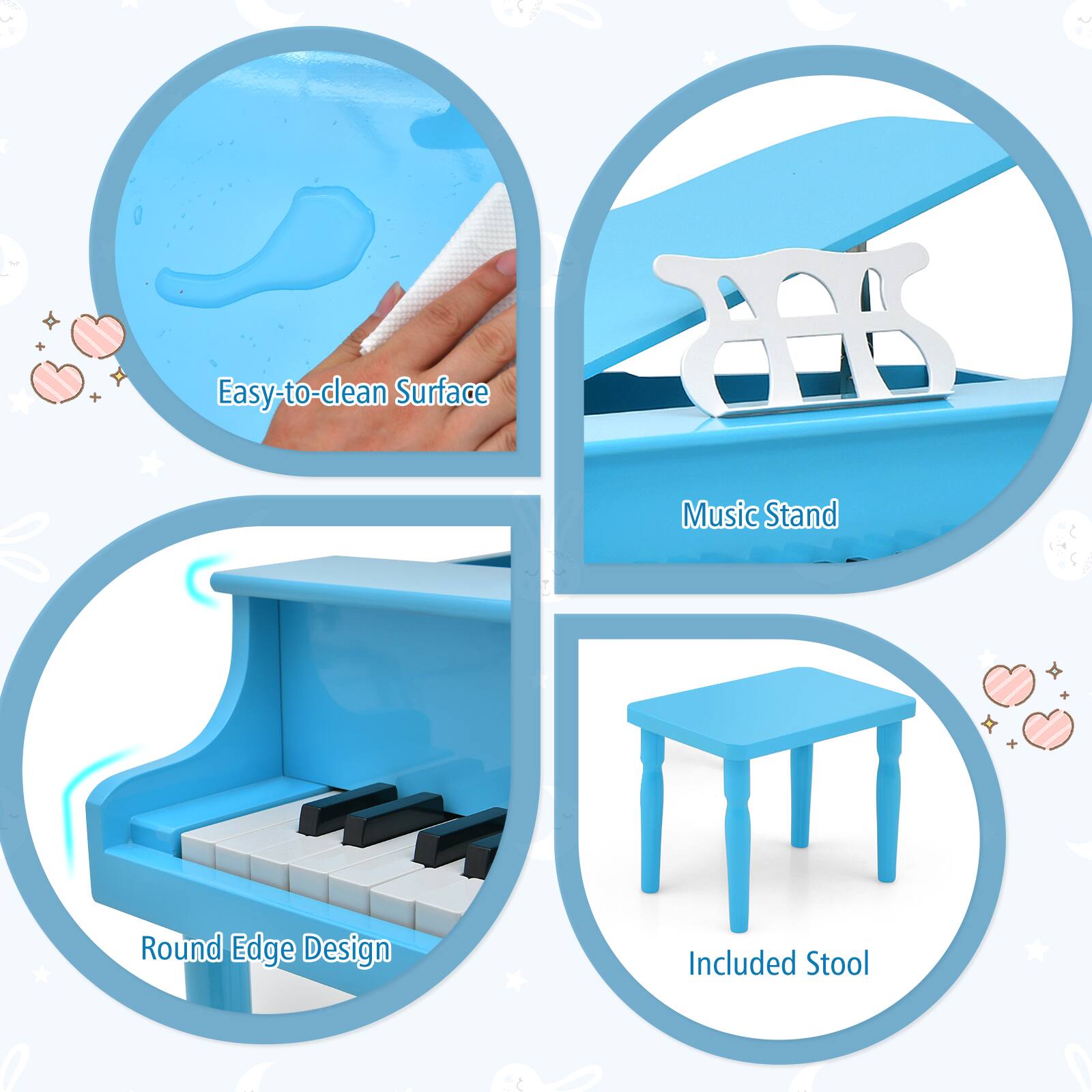 Easy-to-clean Surface

Music Stand

Round Edge Design

Included Stool