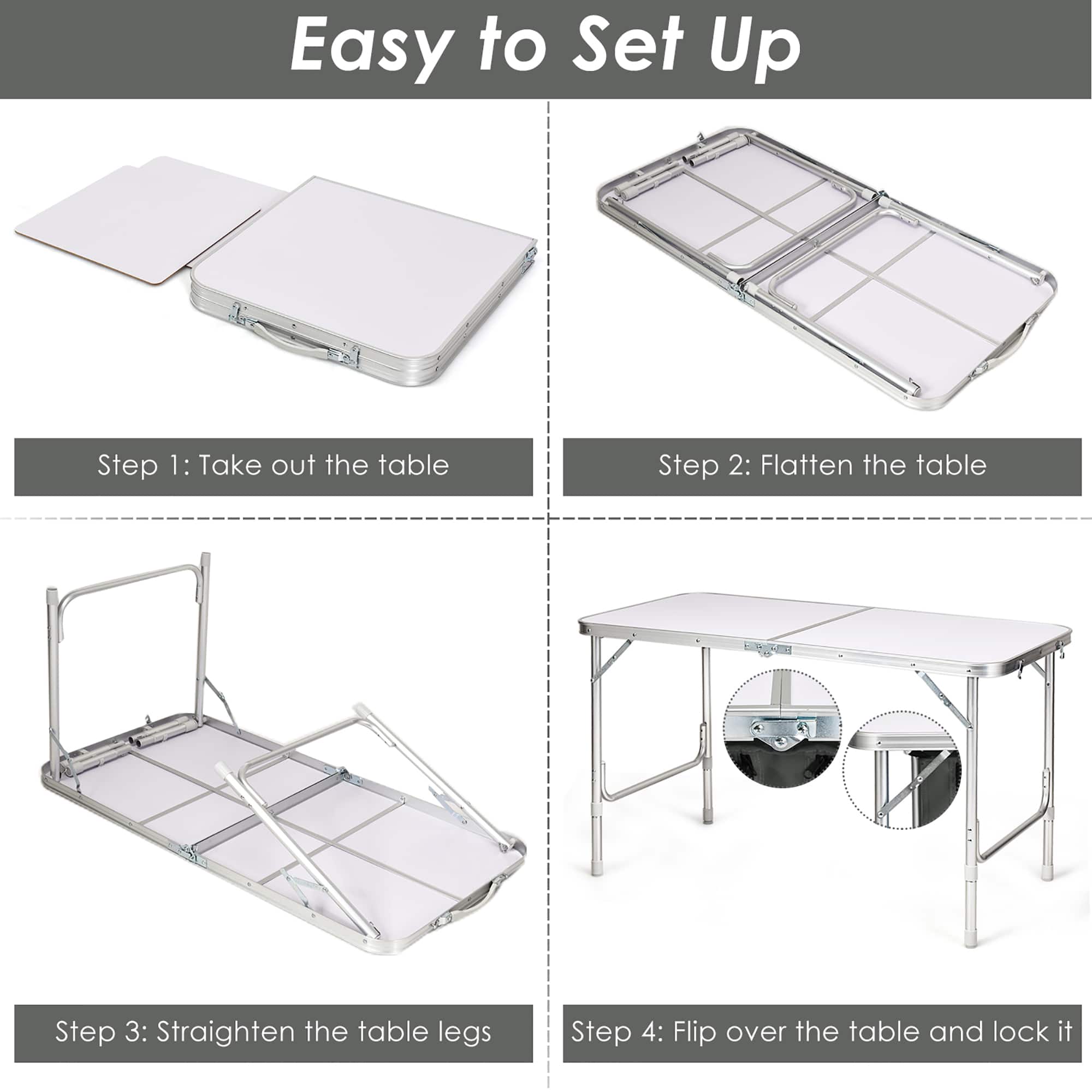 Easy to Set Up

Step 1: Take out the table

Step 2: Flatten the table

Step 3: Straighten the table legs

Step 4: Flip over the table and lock it