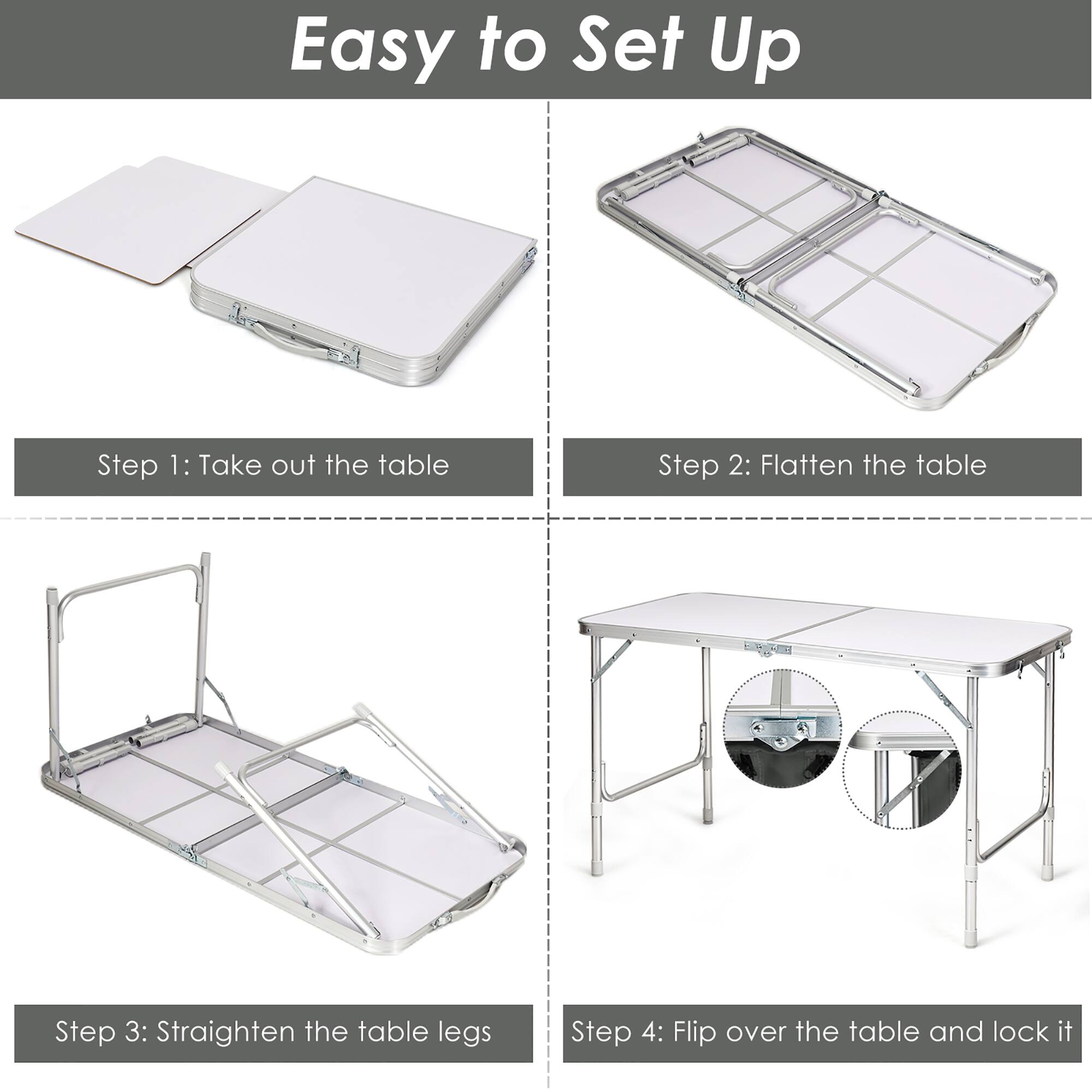 Easy to Set Up

Step 1: Take out the table

Step 2: Flatten the table

Step 3: Straighten the table legs

Step 4: Flip over the table and lock it