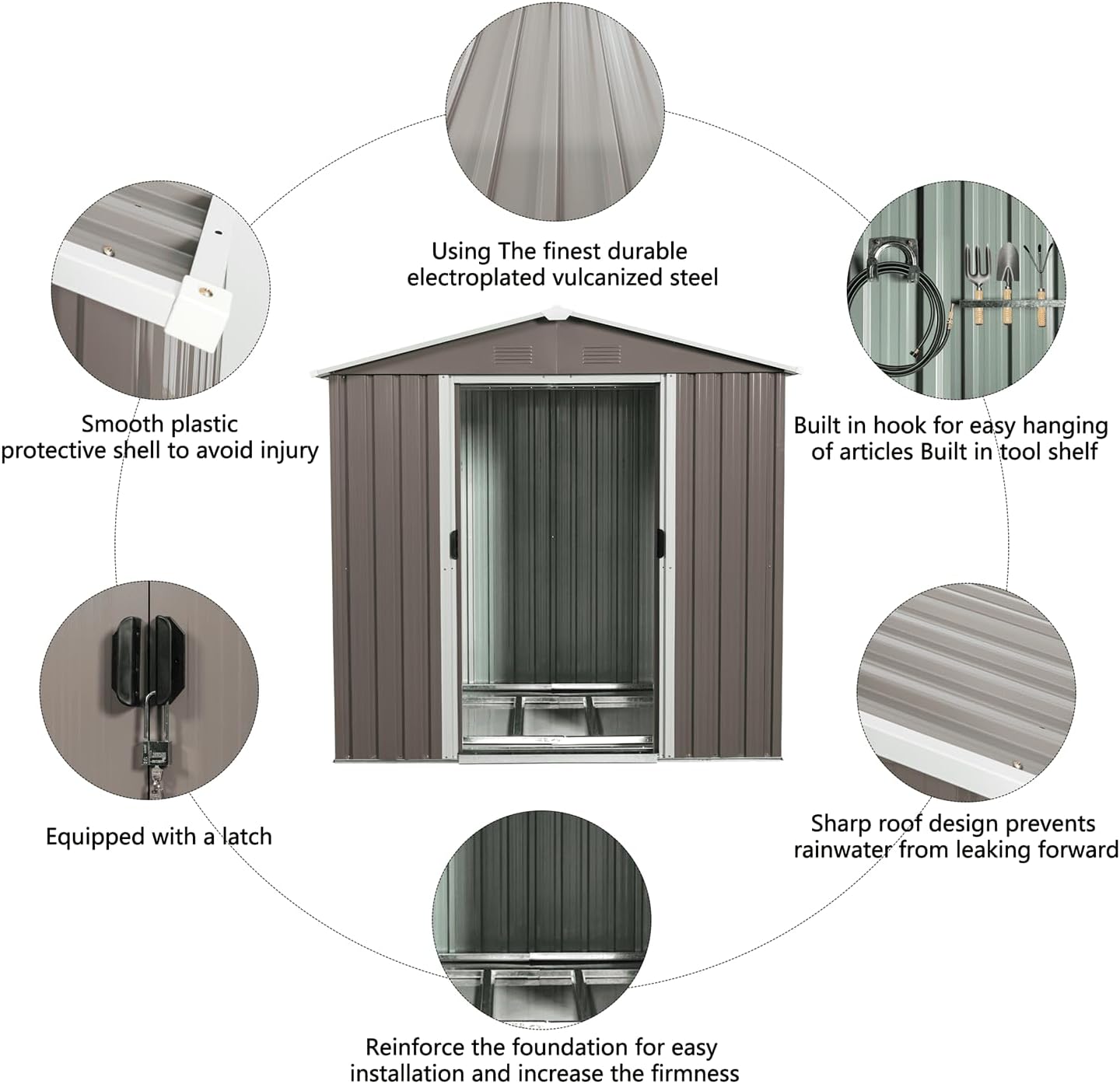 Using The finest durable electroplated vulcanized steel

Smooth plastic protective shell to avoid injury

Built in hook for easy hanging of articles Built in tool shelf

Equipped with a latch

Sharp roof design prevents rainwater from leaking forward

Reinforce the foundation for easy installation and increase the firmness