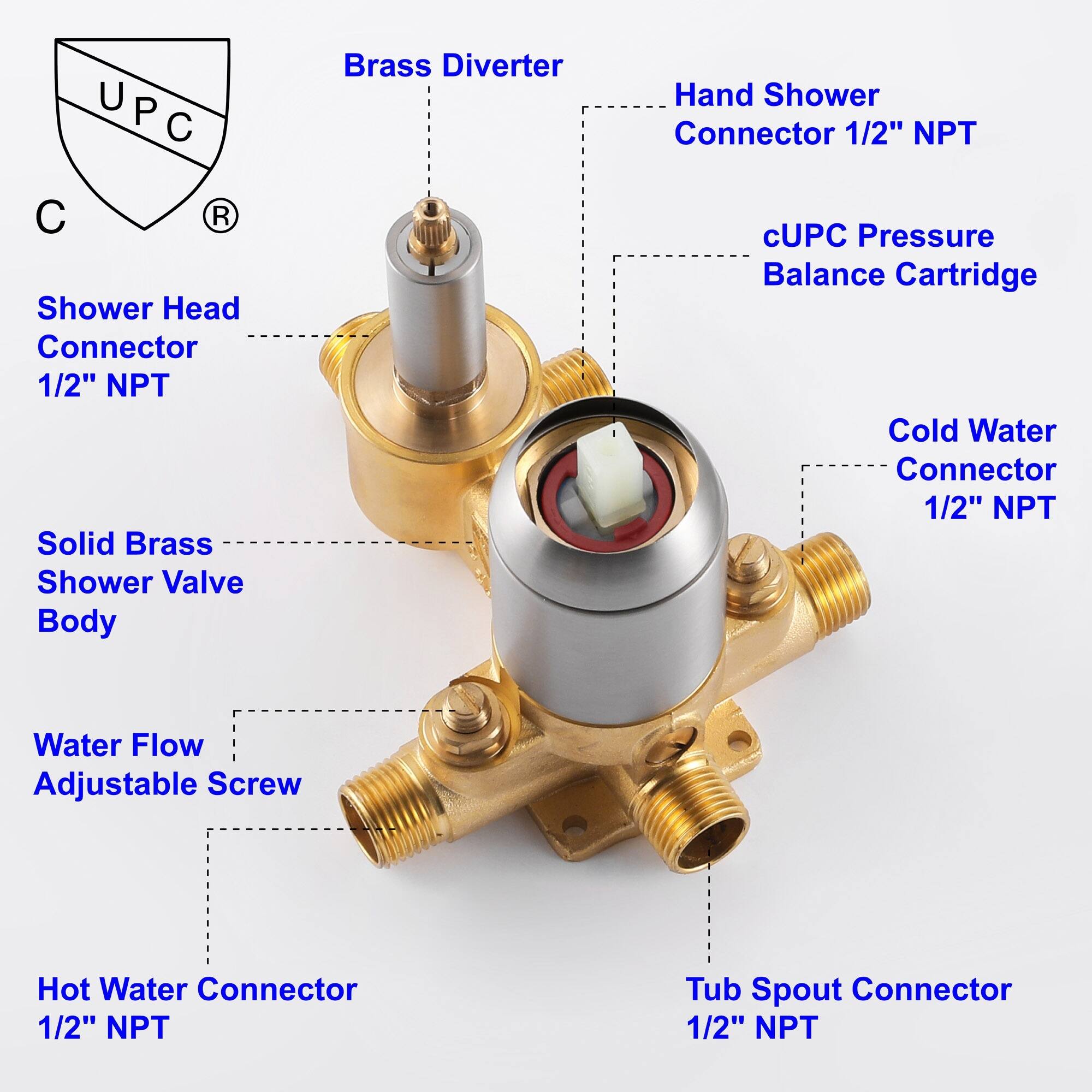 UPC
C ®

Brass Diverter

Hand Shower Connector 1/2" NPT

cUPC Pressure Balance Cartridge

Shower Head Connector 1/2" NPT

Cold Water Connector 1/2" NPT

Solid Brass Shower Valve Body

Water Flow Adjustable Screw

Hot Water Connector 1/2" NPT

Tub Spout Connector 1/2" NPT