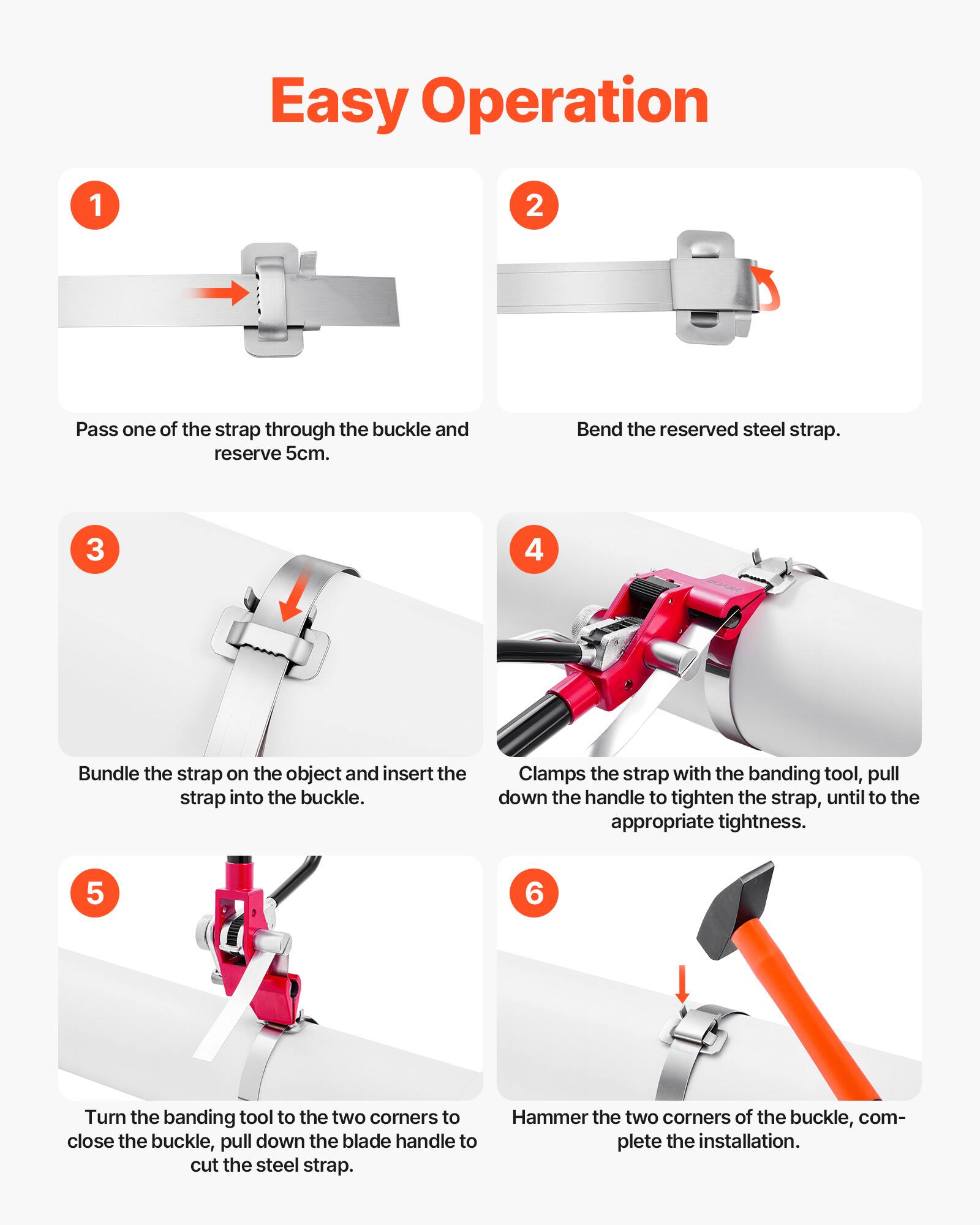 Easy Operation

1

Pass one of the strap through the buckle and reserve 5cm.

2

Bend the reserved steel strap.

3

Bundle the strap on the object and insert the strap into the buckle.

4

Clamps the strap with the banding tool, pull down the handle to tighten the strap, until to the appropriate tightness.

5

Turn the banding tool to the two corners to close the buckle, pull down the blade handle to cut the steel strap.

6

Hammer the two corners of the buckle, complete the installation.