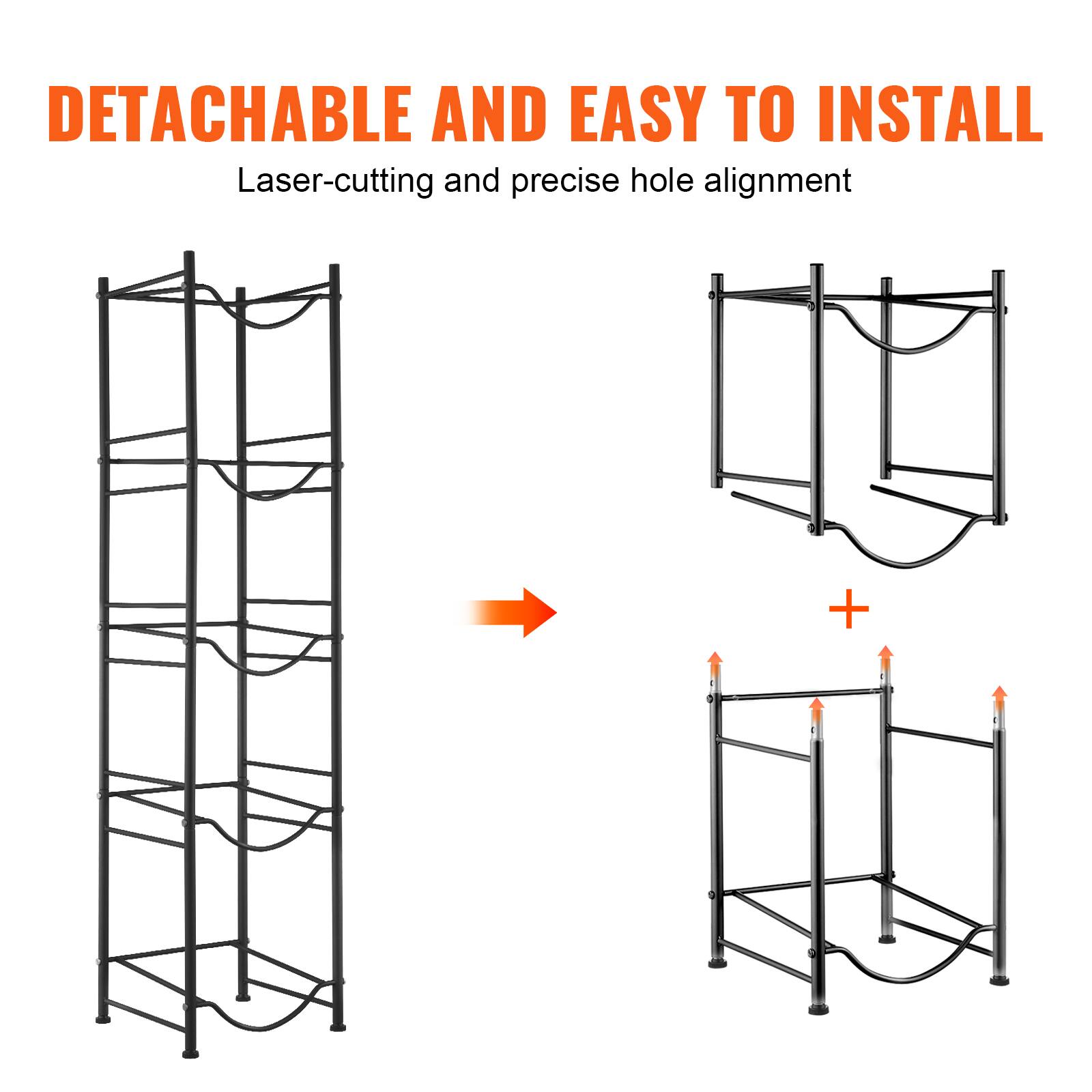 DETACHABLE AND EASY TO INSTALL

Laser-cutting and precise hole alignment

+