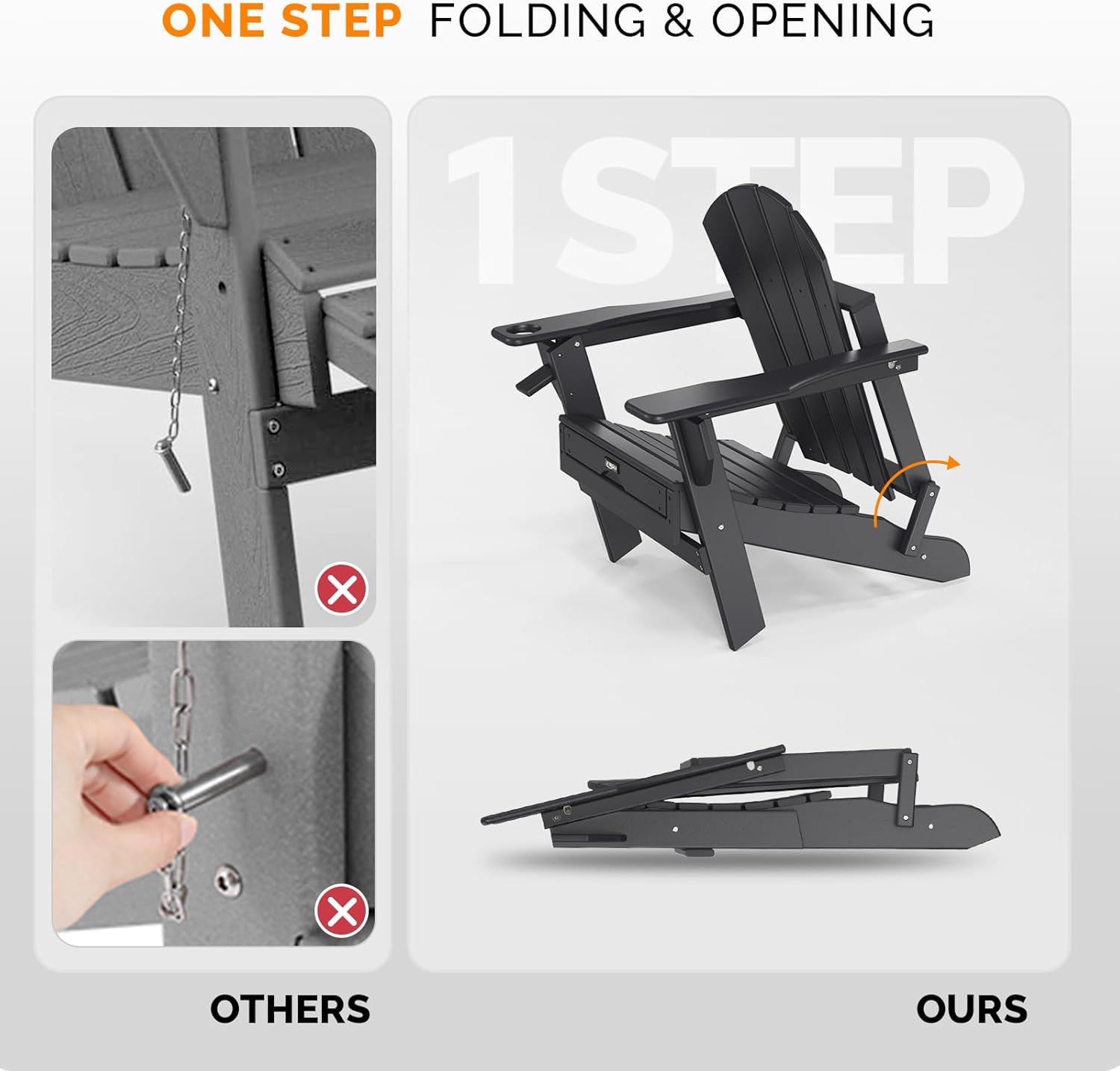 ONE STEP FOLDING & OPENING

1STEP

OTHERS

OURS