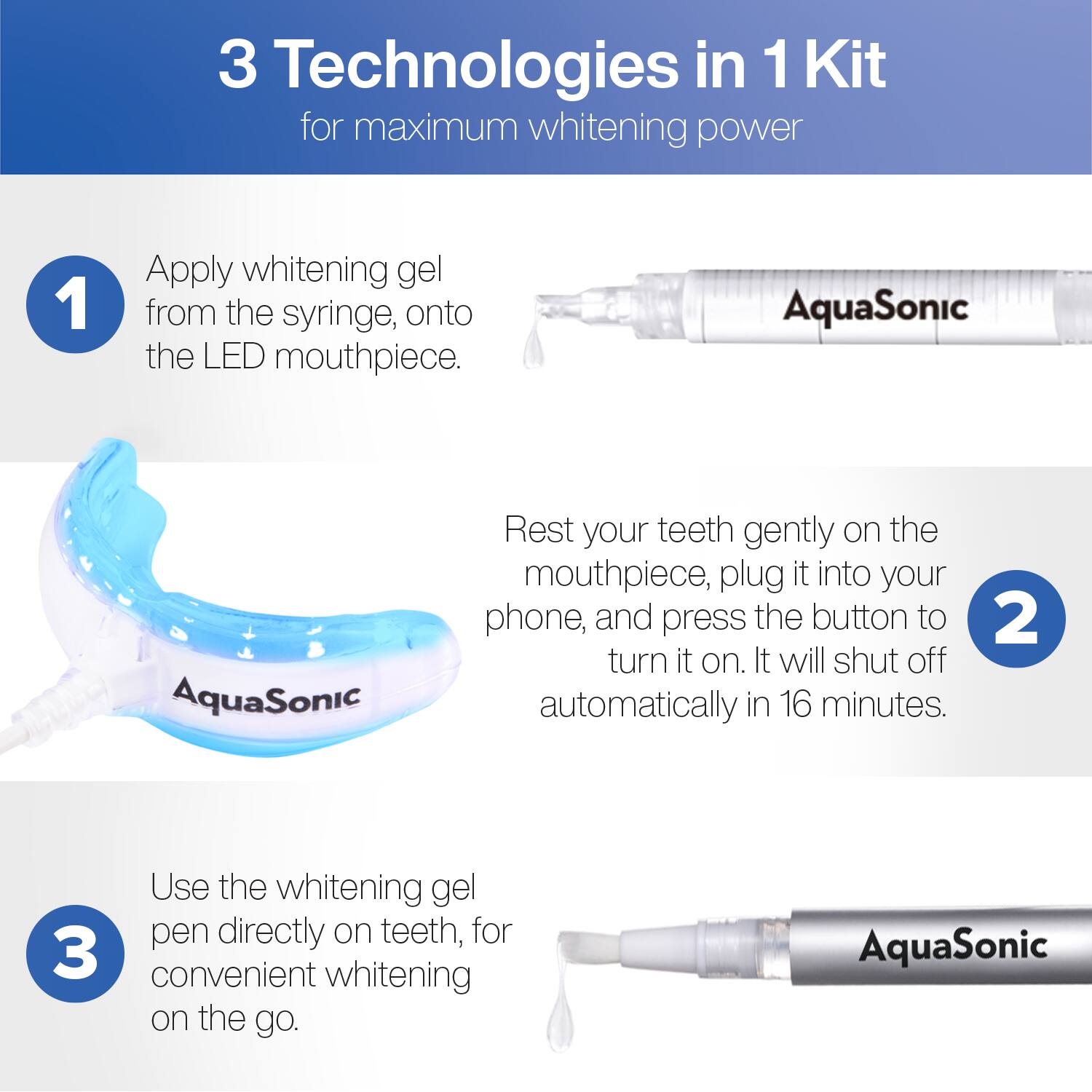 3 Technologies in 1 Kit
for maximum whitening power

1
Apply whitening gel from the syringe, onto the LED mouthpiece.

AquaSonic

AquaSonic

Rest your teeth gently on the mouthpiece, plug it into your phone, and press the button to turn it on. It will shut off automatically in 16 minutes.
2

3
Use the whitening gel pen directly on teeth, for convenient whitening on the go.

AquaSonic