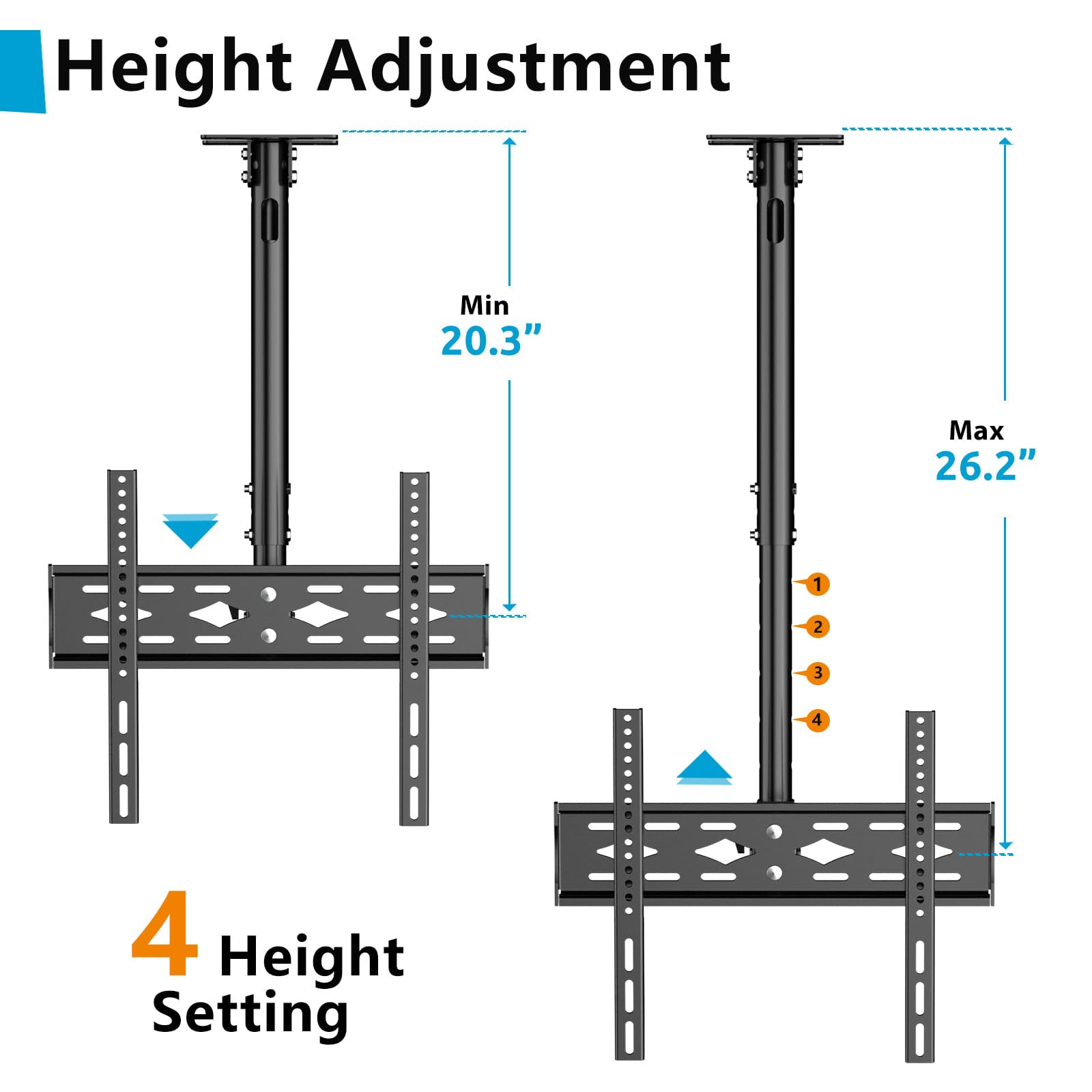 Height Adjustment

Min
20.3”

Max
26.2”

1
2
3
4

4 Height Setting