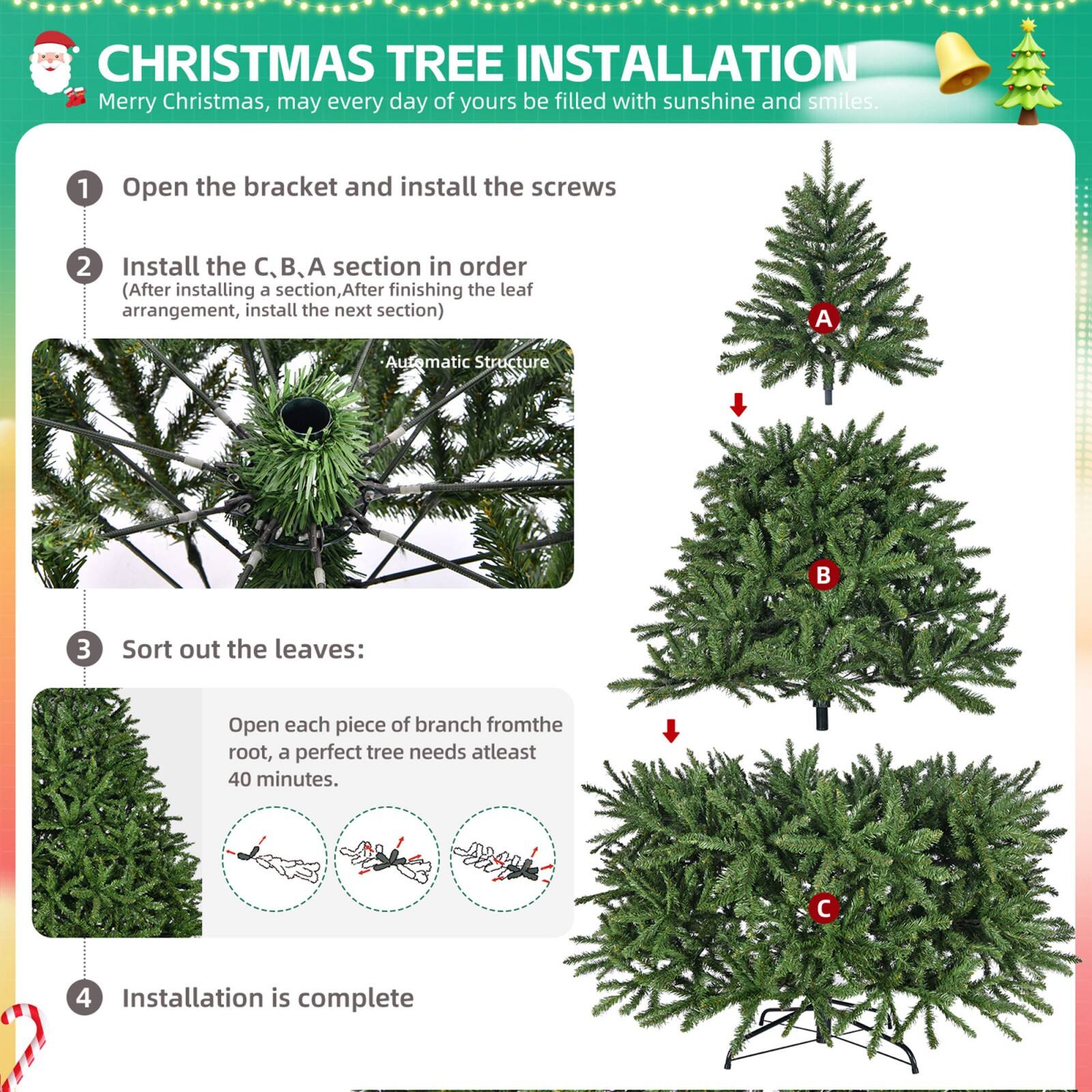 CHRISTMAS TREE INSTALLATION
Merry Christmas, may every day of yours be filled with sunshine and smiles.

1 Open the bracket and install the screws

2 Install the C、B、A section in order
(After installing a section,After finishing the leaf arrangement, install the next section)

·Automatic Structure

3 Sort out the leaves:

Open each piece of branch fromthe root, a perfect tree needs atleast 40 minutes.

4 Installation is complete

A

B

C