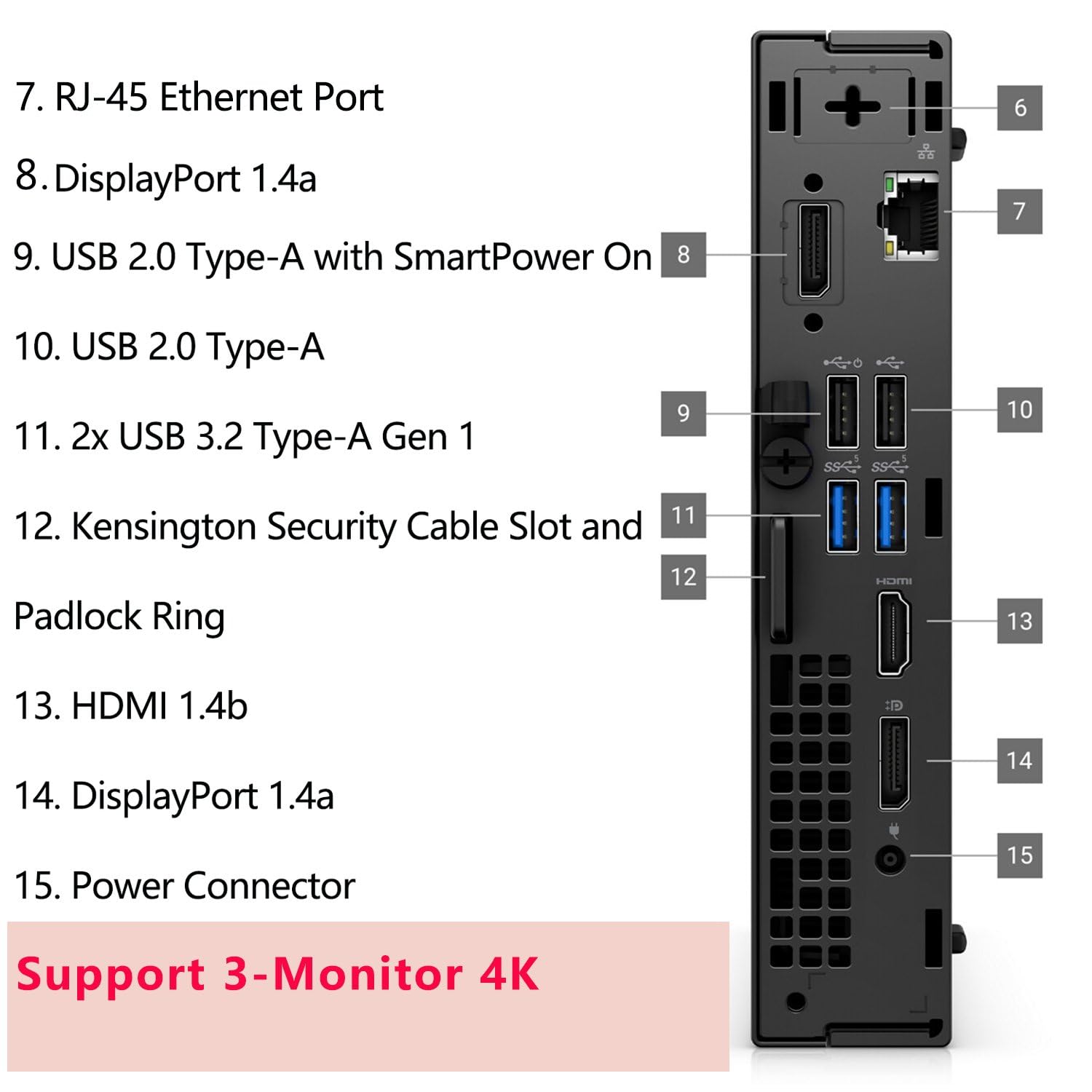 7. RJ-45 Ethernet Port

8. DisplayPort 1.4a

9. USB 2.0 Type-A with SmartPower On

10. USB 2.0 Type-A

11. 2x USB 3.2 Type-A Gen 1

12. Kensington Security Cable Slot and Padlock Ring

13. HDMI 1.4b

14. DisplayPort 1.4a

15. Power Connector

Support 3-Monitor 4K

6

7

8

9

10

11

12

HDMI

13

14

15