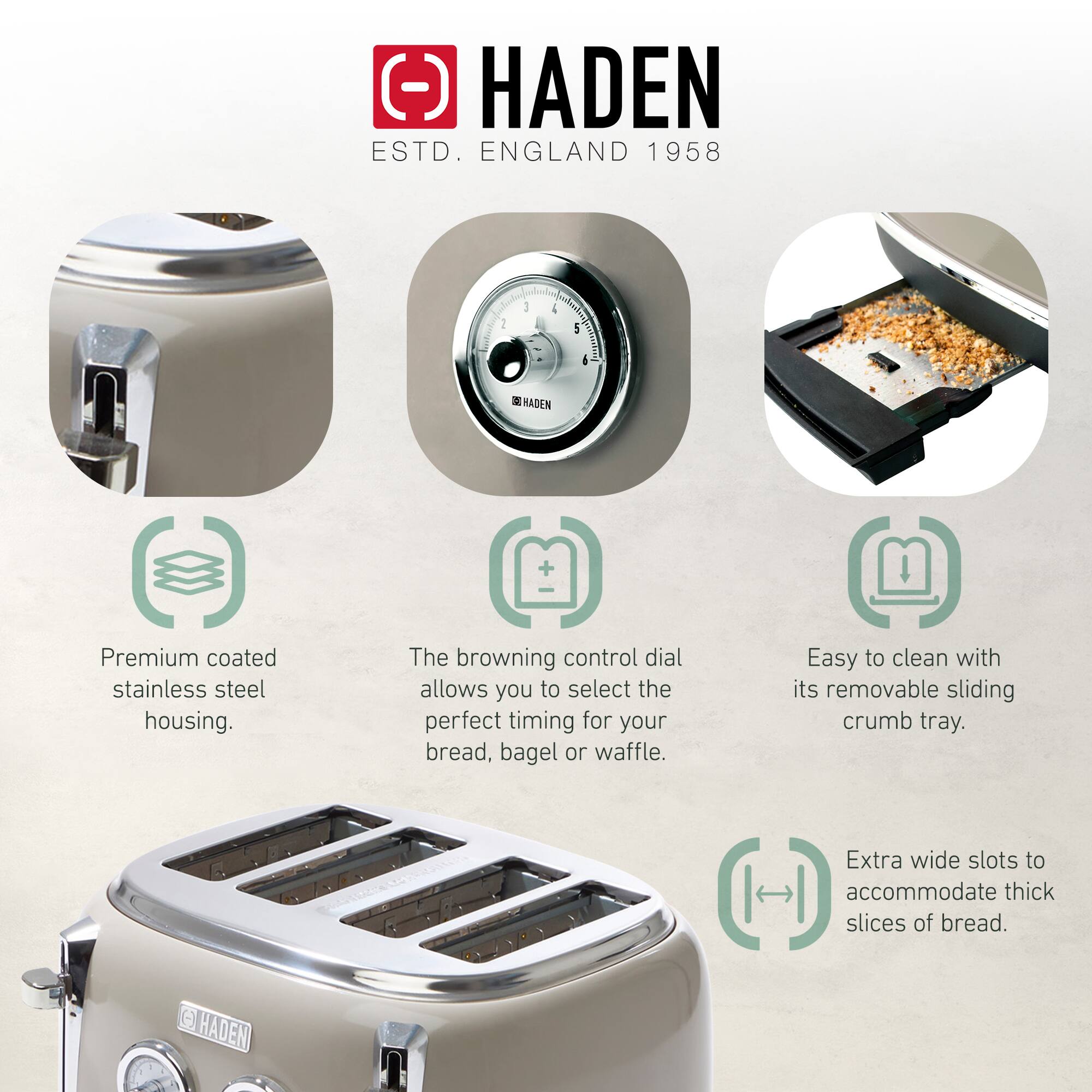 HADEN
ESTD. ENGLAND 1958

2 3 4 5 6
HADEN

Premium coated stainless steel housing.

The browning control dial allows you to select the perfect timing for your bread, bagel or waffle.

Easy to clean with its removable sliding crumb tray.

Extra wide slots to accommodate thick slices of bread.

HADEN