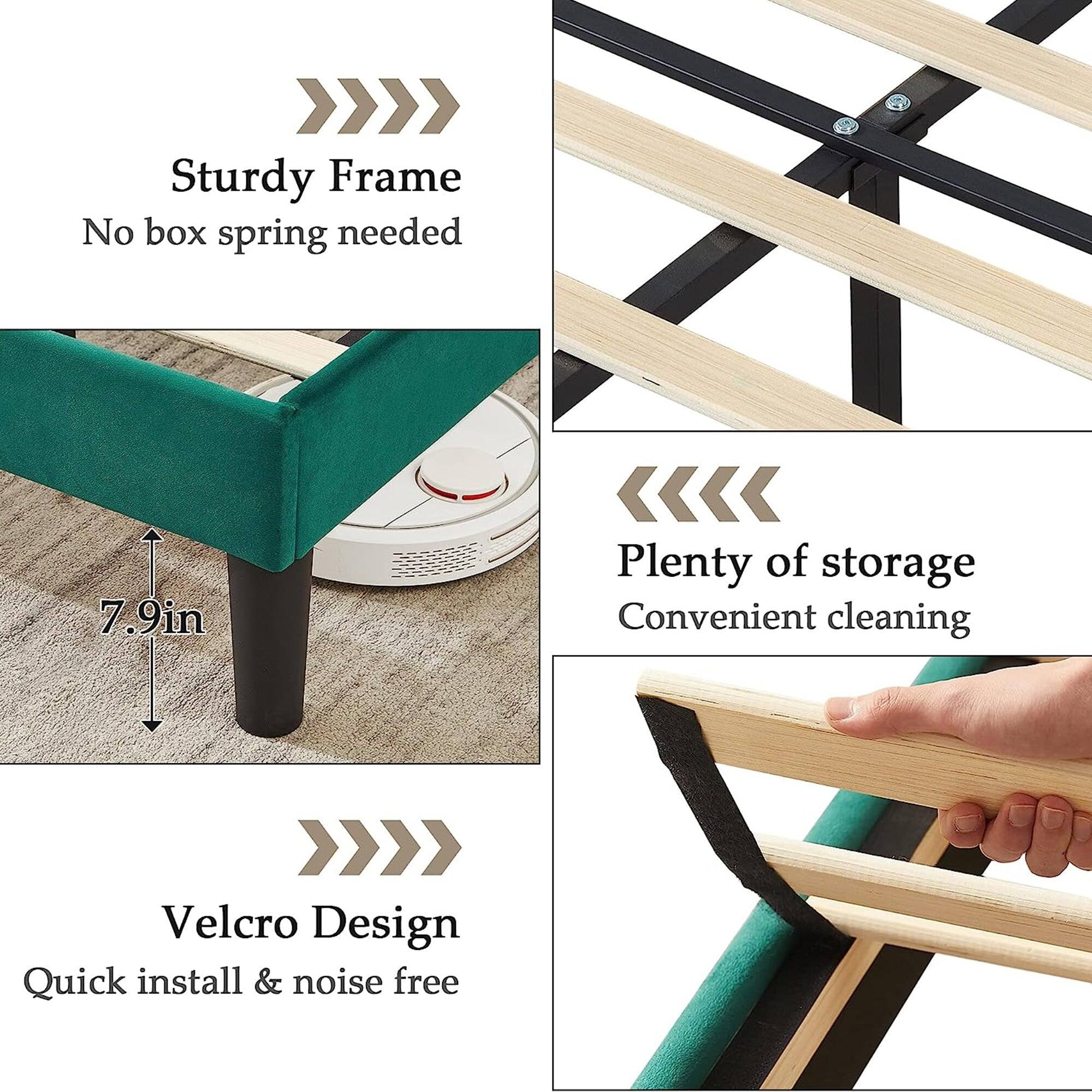 Sturdy Frame
No box spring needed

7.9in

Plenty of storage
Convenient cleaning

Velcro Design
Quick install & noise free