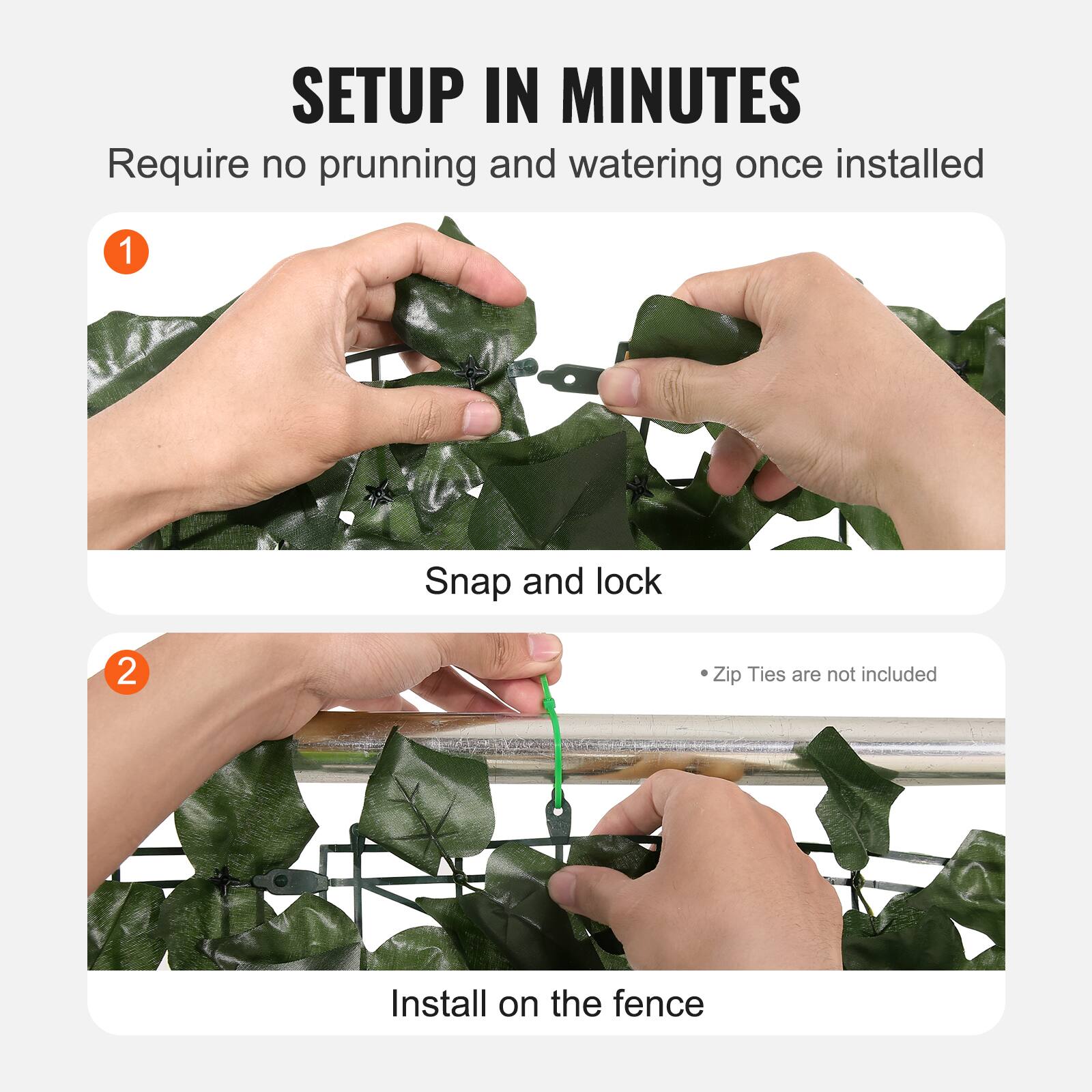 SETUP IN MINUTES

Require no prunning and watering once installed

1

Snap and lock

2

• Zip Ties are not included

Install on the fence