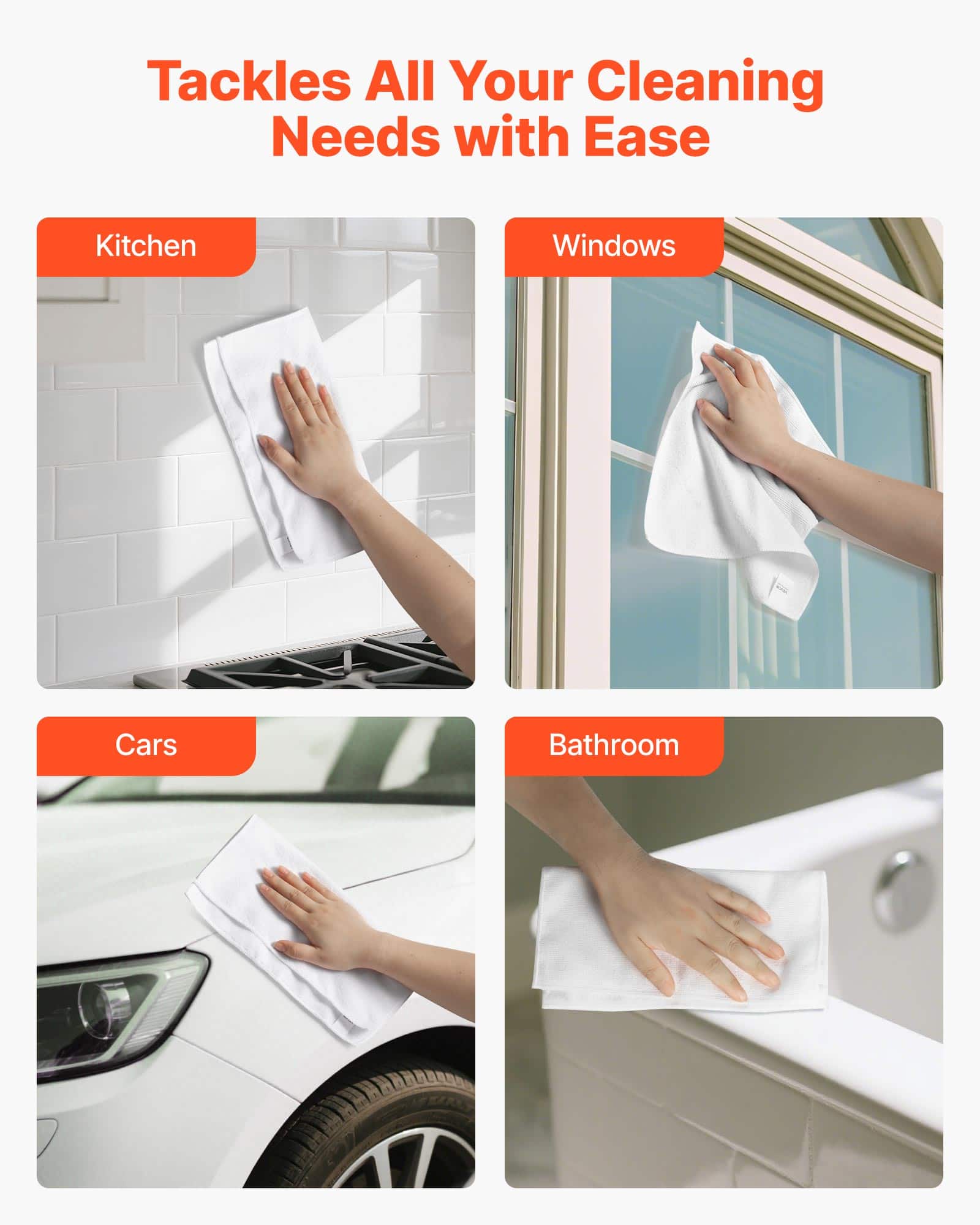 Tackles All Your Cleaning Needs with Ease

Kitchen

Windows

Cars

Bathroom