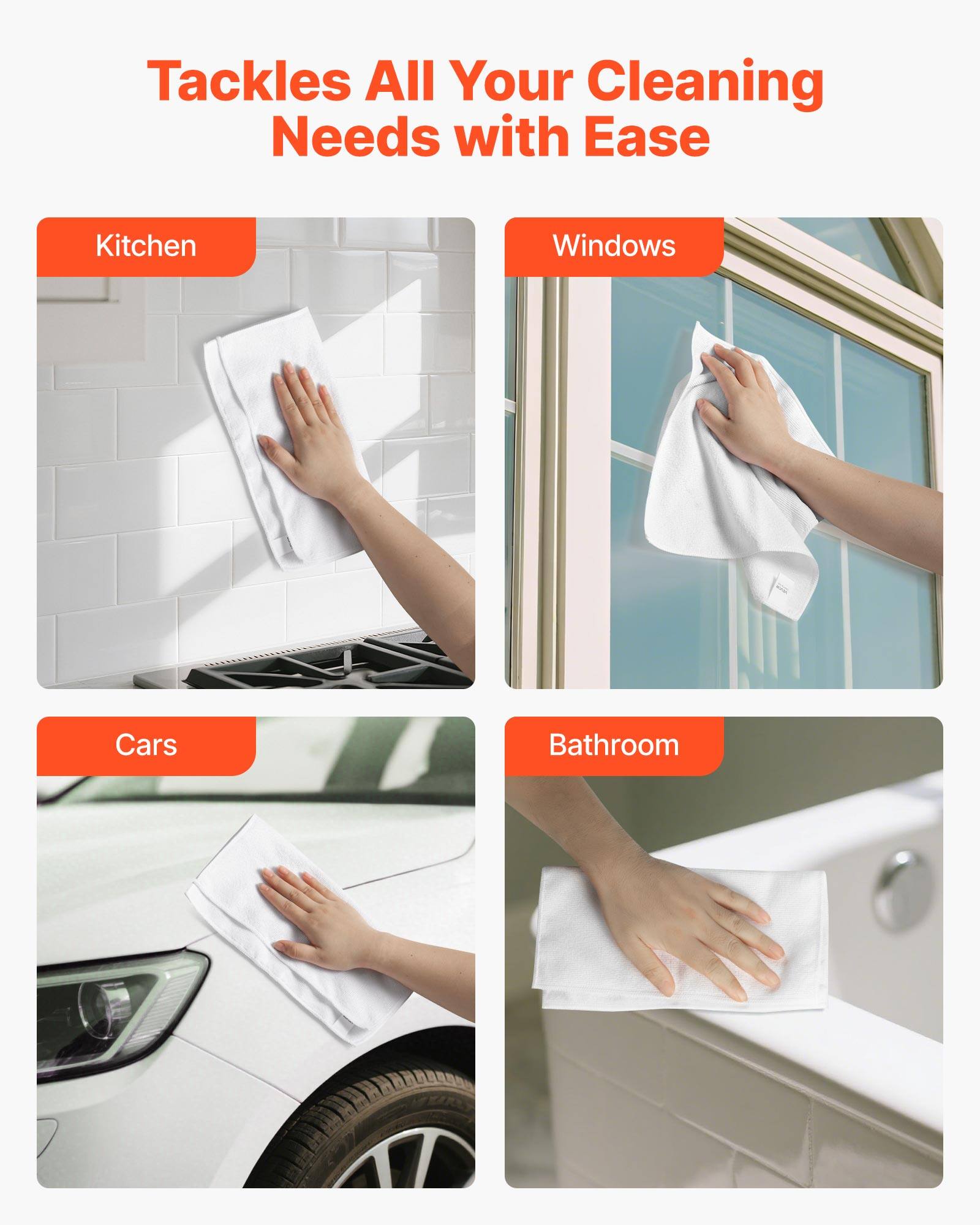 Tackles All Your Cleaning Needs with Ease

Kitchen

Windows

Cars

Bathroom